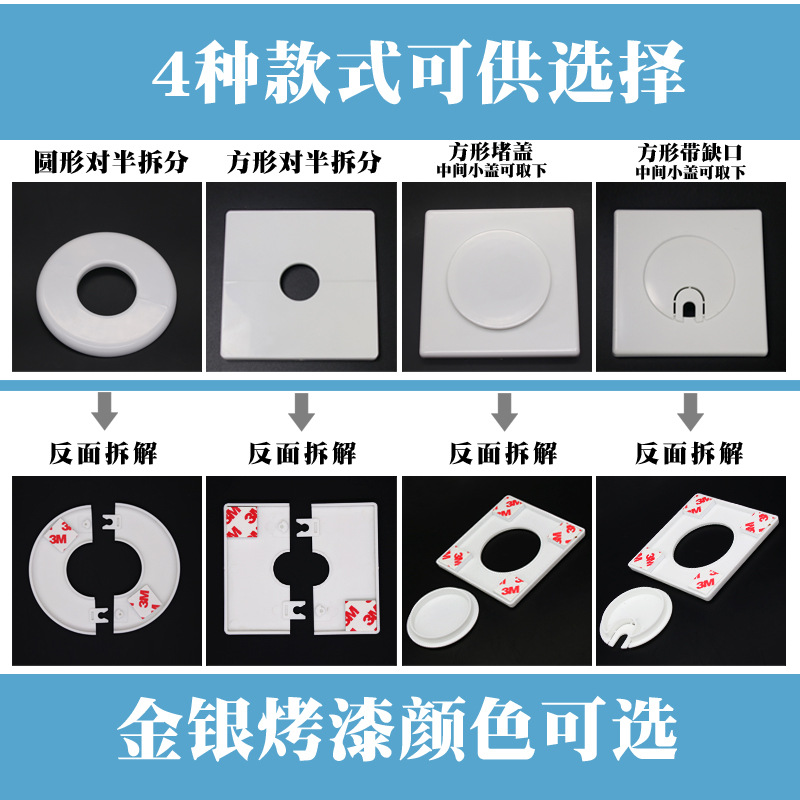 4种款式可供选择

圆形对半拆分

方形对半拆分

方形堵盖
中间小盖可取下

方形带缺口
中间小盖可取下

反面拆解

反面拆解

反面拆解

反面拆解

3M 3M

3M 3M

3M 3M 3M 3M

3M 3M 3M 3M

金银烤漆颜色可选