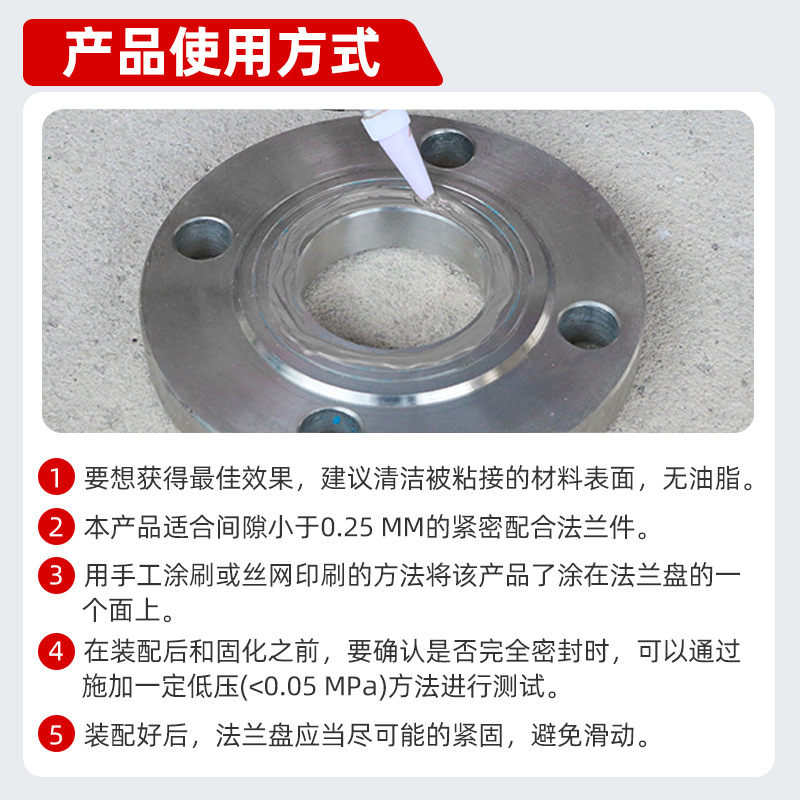 产品使用方式

1 要想获得最佳效果，建议清洁被粘接的材料表面，无油脂。

2 本产品适合间隙小于0.25 MM的紧密配合法兰件。

3 用手工涂刷或丝网印刷的方法将该产品了涂在法兰盘的一个面上。

4 在装配后和固化之前，要确认是否完全密封时，可以通过施加一定低压(<0.05 MPa)方法进行测试。

5 装配好后，法兰盘应当尽可能的紧固，避免滑动。