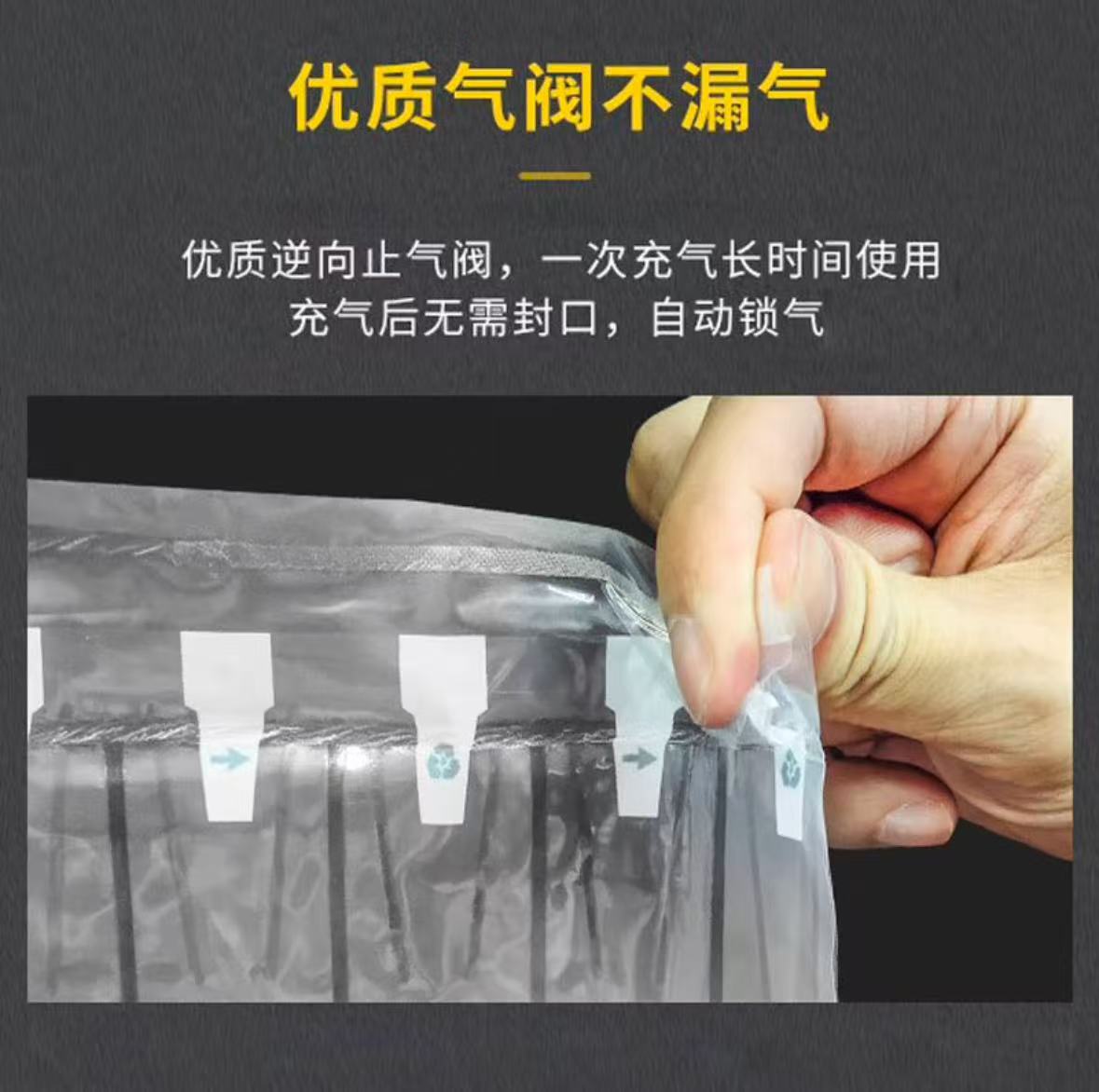 优质气阀不漏气

优质逆向止气阀，一次充气长时间使用
充气后无需封口，自动锁气