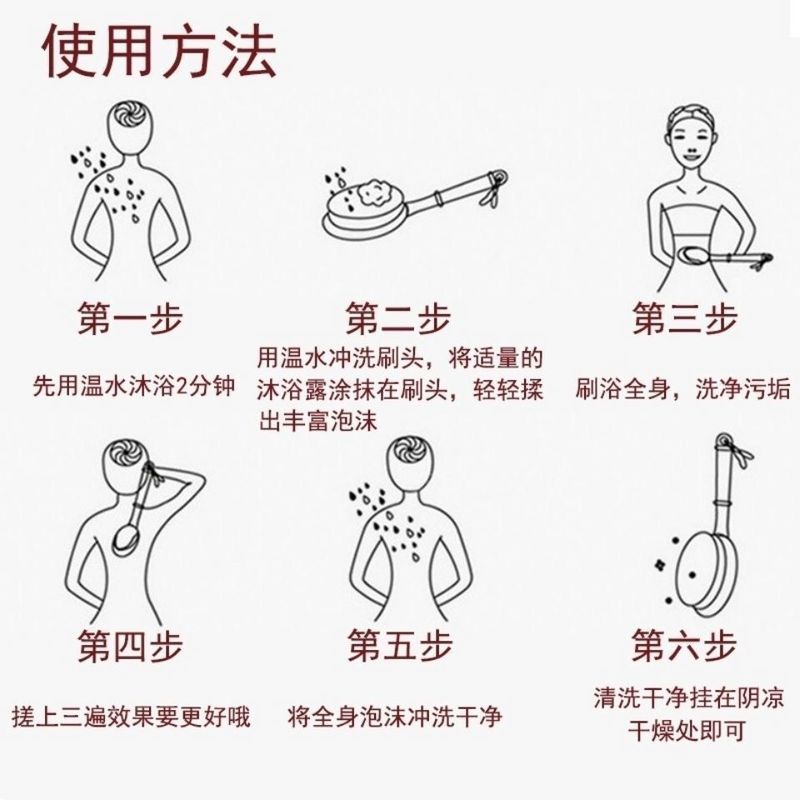 使用方法

第一步

先用温水沐浴2分钟

第二步

用温水冲洗刷头，将适量的沐浴露涂抹在刷头，轻轻揉出丰富泡沫

第三步

刷浴全身，洗净污垢

第四步

搓上三遍效果要更好哦

第五步

将全身泡沫冲洗干净

第六步

清洗干净挂在阴凉干燥处即可