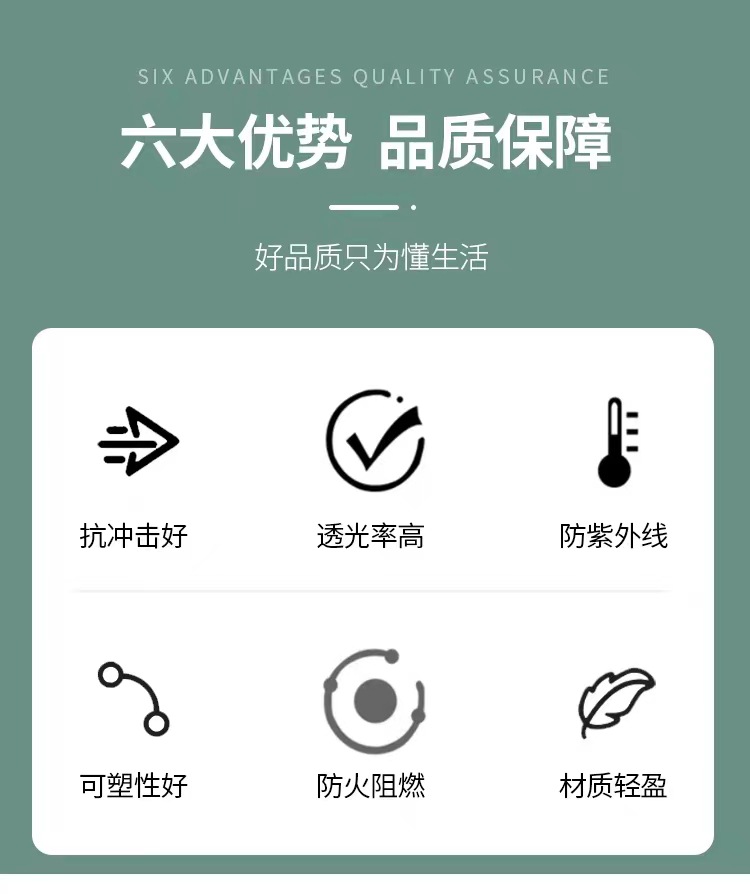 SIX ADVANTAGES QUALITY ASSURANCE

六大优势 品质保障

好品质只为懂生活

抗冲击好

透光率高

防紫外线

可塑性好

防火阻燃

材质轻盈