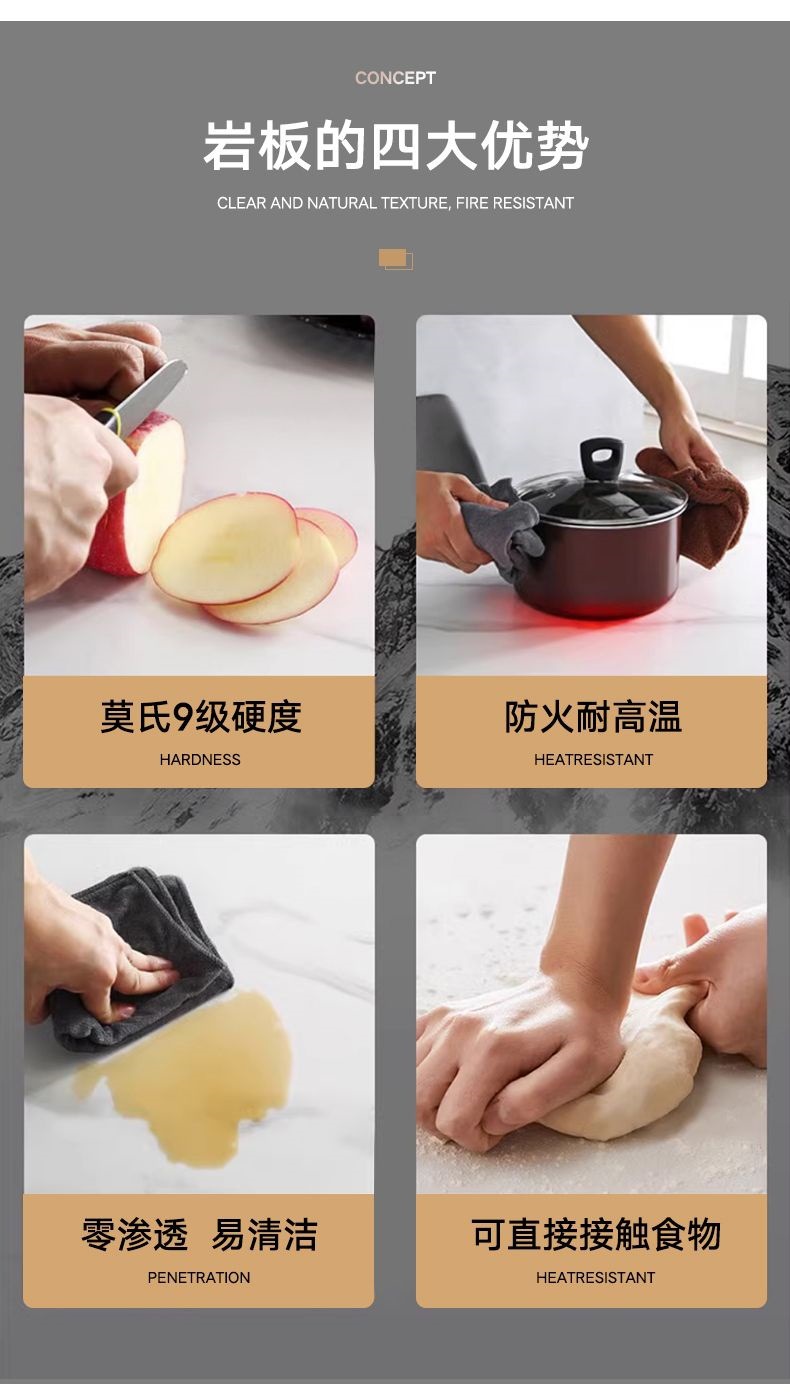 CONCEPT

岩板的四大优势

CLEAR AND NATURAL TEXTURE, FIRE RESISTANT

莫氏9级硬度

HARDNESS

防火耐高温

HEATRESISTANT

零渗透 易清洁

PENETRATION

可直接接触食物

HEATRESISTANT