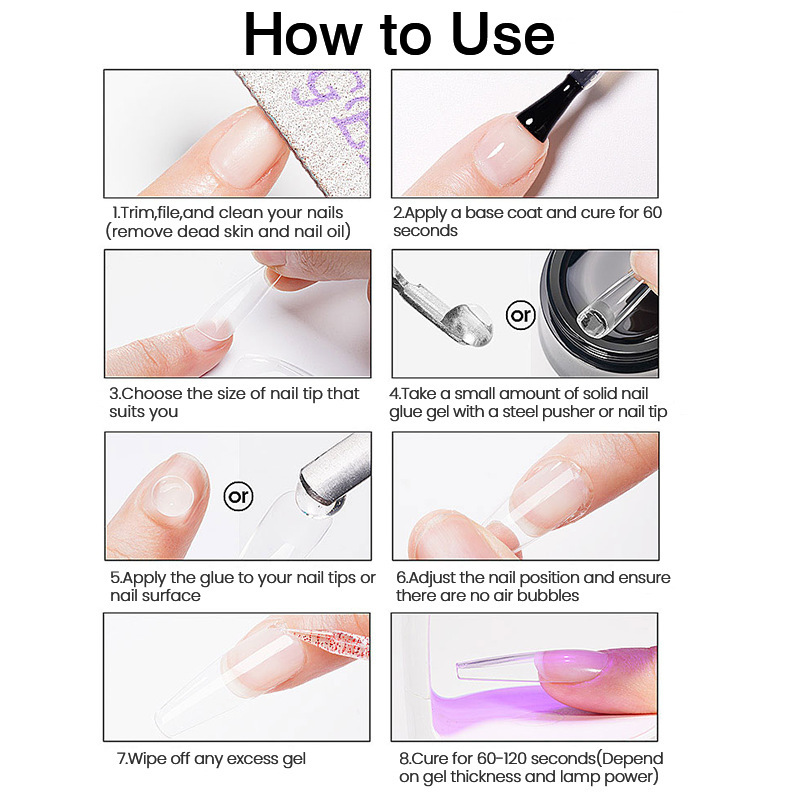 How to Use

1.Trim,file,and clean your nails (remove dead skin and nail oil)

2.Apply a base coat and cure for 60 seconds

3.Choose the size of nail tip that suits you

or

4.Take a small amount of solid nail glue gel with a steel pusher or nail tip

or

5.Apply the glue to your nail tips or nail surface

6.Adjust the nail position and ensure there are no air bubbles

7.Wipe off any excess gel

8.Cure for 60-120 seconds(Depend on gel thickness and lamp power)