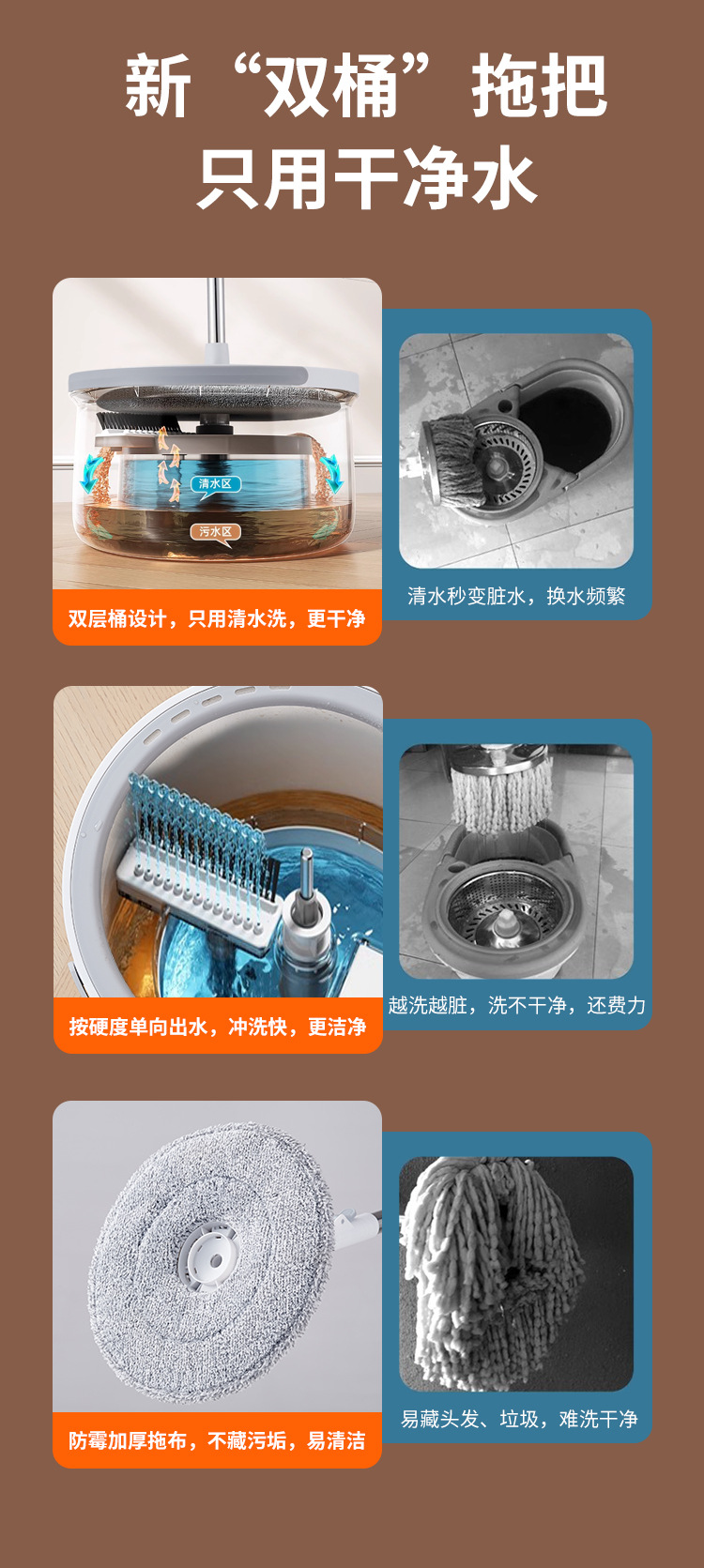 新“双桶”拖把
只用干净水

清水区

污水区

双层桶设计，只用清水洗，更干净

清水秒变脏水，换水频繁

按硬度单向出水，冲洗快，更洁净

越洗越脏，洗不干净，还费力

防霉加厚拖布，不藏污垢，易清洁

易藏头发、垃圾，难洗干净