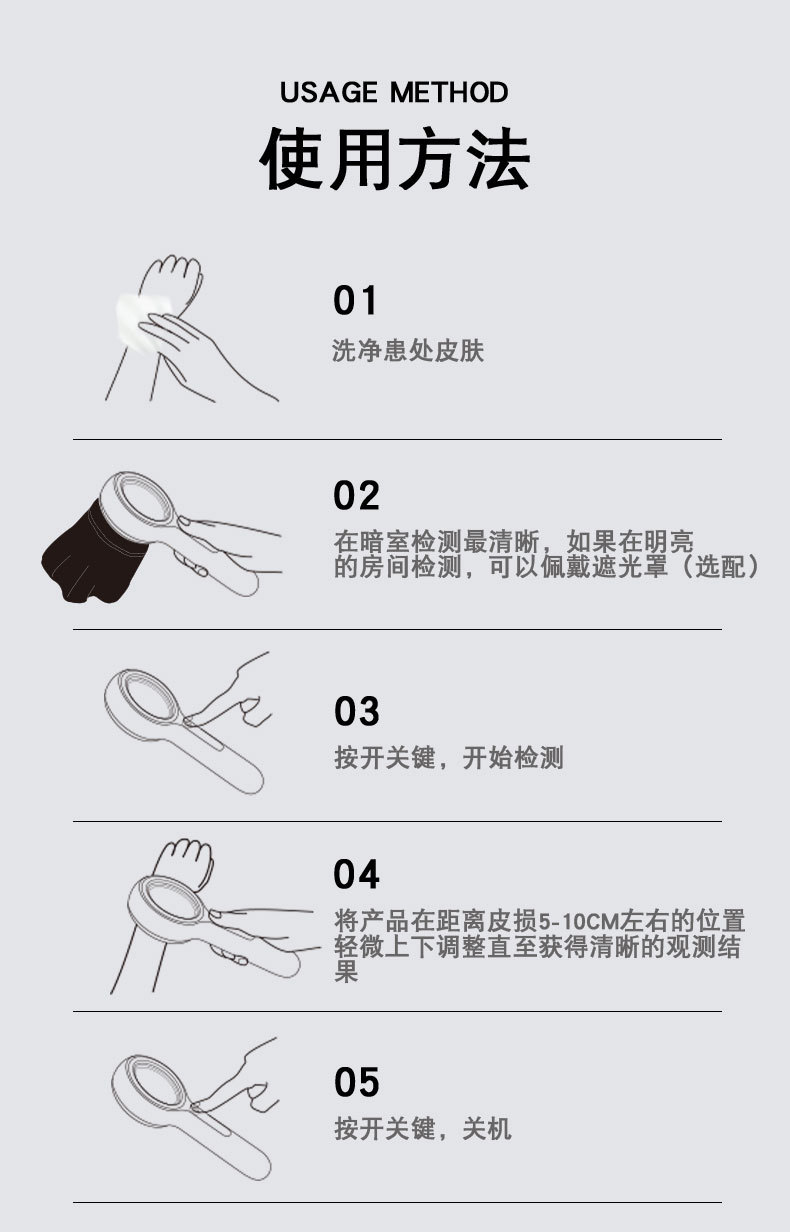 USAGE METHOD
使用方法

01
洗净患处皮肤

02
在暗室检测最清晰，如果在明亮的房间检测，可以佩戴遮光罩（选配）

03
按开关键，开始检测

04
将产品在距离皮损5-10CM左右的位置轻微上下调整直至获得清晰的观测结果

05
按开关键，关机