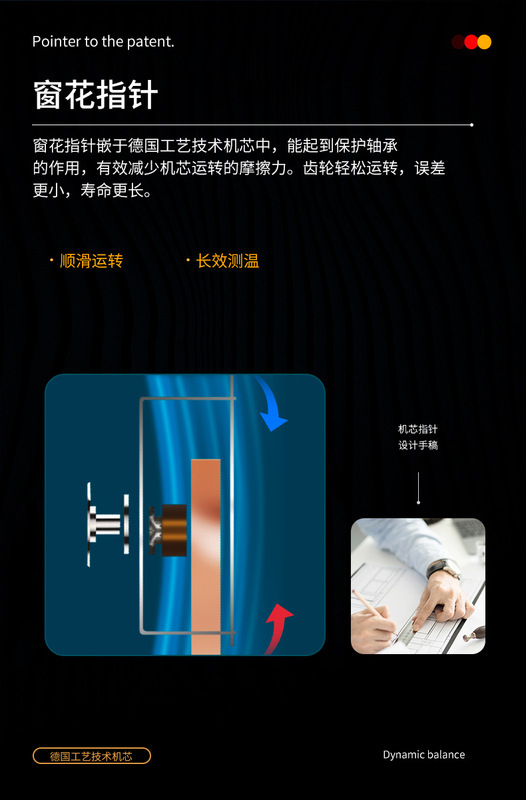 Pointer to the patent.

窗花指针

窗花指针嵌于德国工艺技术机芯中，能起到保护轴承的作用，有效减少机芯运转的摩擦力。齿轮轻松运转，误差更小，寿命更长。

· 顺滑运转

· 长效测温

机芯指针
设计手稿

德国工艺技术机芯

Dynamic balance