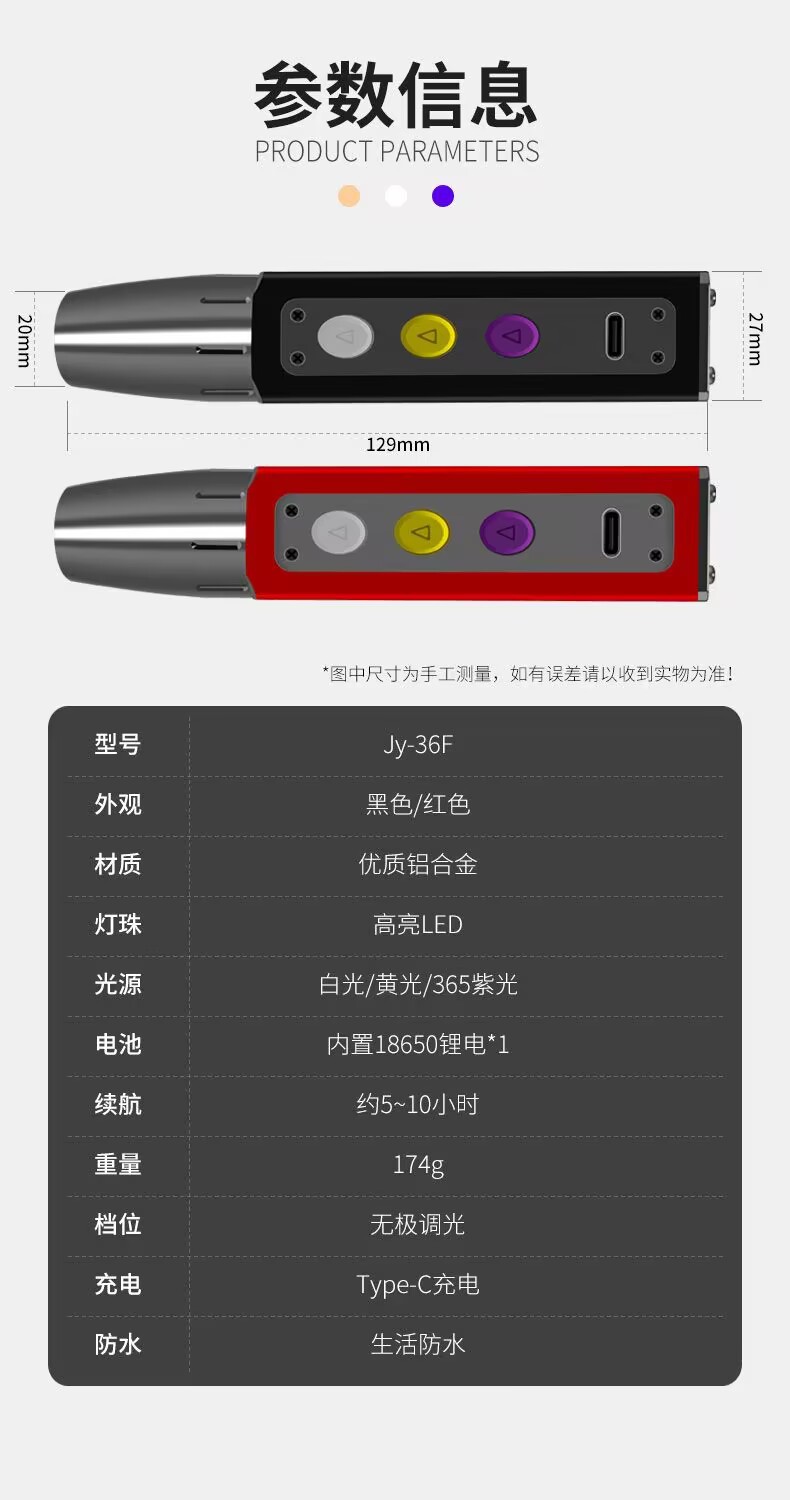 参数信息
PRODUCT PARAMETERS

20mm

27mm

129mm

*图中尺寸为手工测量，如有误差请以收到实物为准！

| 型号 | Jy-36F |
|---|---|
| 外观 | 黑色/红色 |
| 材质 | 优质铝合金 |
| 灯珠 | 高亮LED |
| 光源 | 白光/黄光/365紫光 |
| 电池 | 内置18650锂电*1 |
| 续航 | 约5~10小时 |
| 重量 | 174g |
| 档位 | 无极调光 |
| 充电 | Type-C充电 |
| 防水 | 生活防水 |