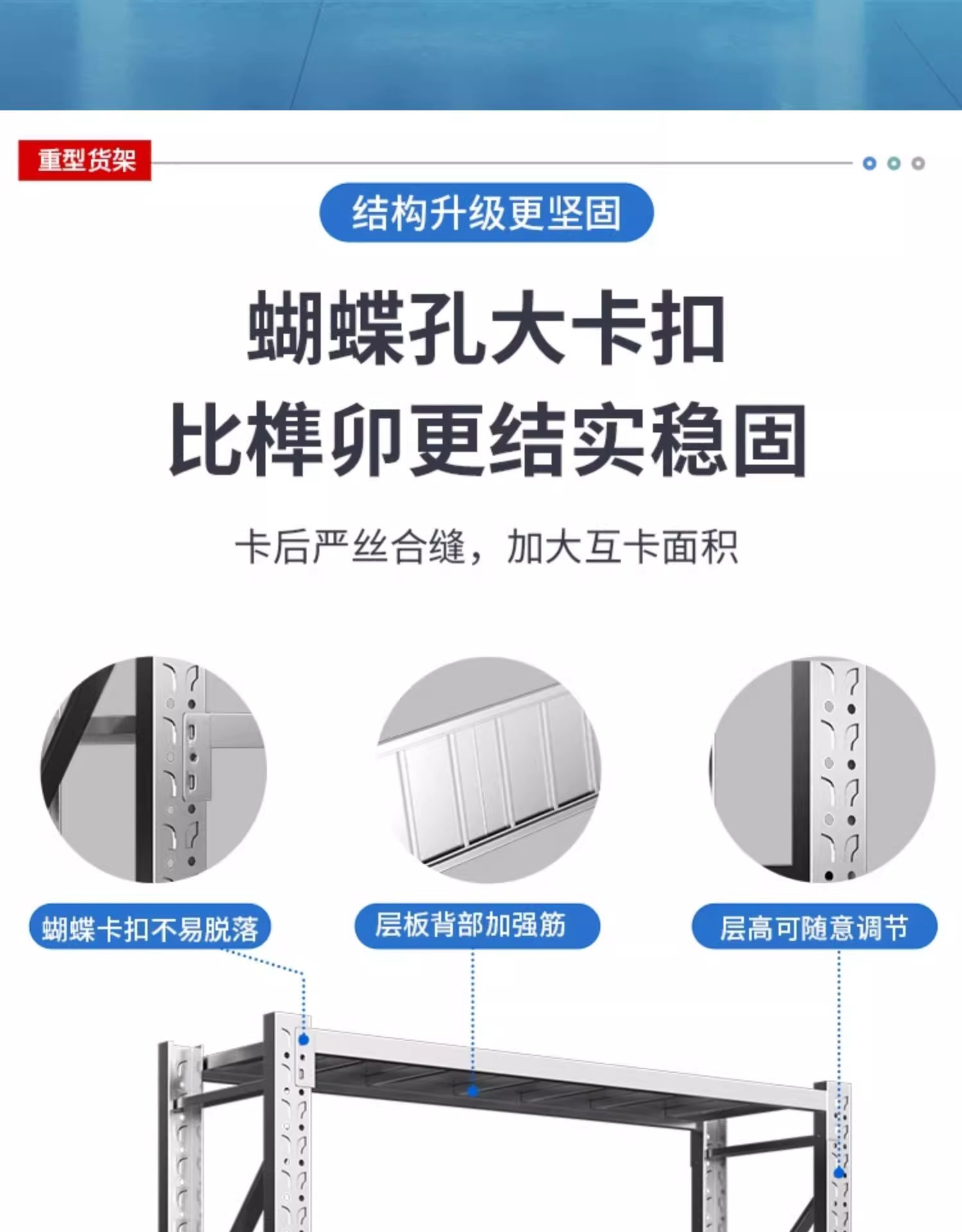 重型货架

结构升级更坚固

蝴蝶孔大卡扣
比榫卯更结实稳固

卡后严丝合缝，加大互卡面积

蝴蝶卡扣不易脱落

层板背部加强筋

层高可随意调节