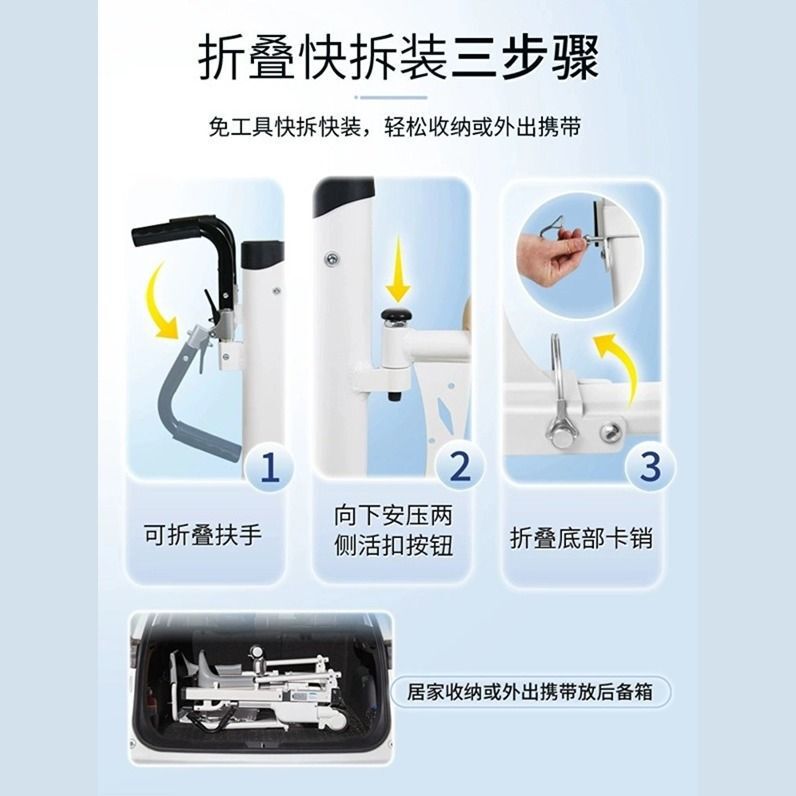 折叠快拆装三步骤

免工具快拆快装，轻松收纳或外出携带

1

可折叠扶手

2

向下安压两侧活扣按钮

3

折叠底部卡销

居家收纳或外出携带放后备箱