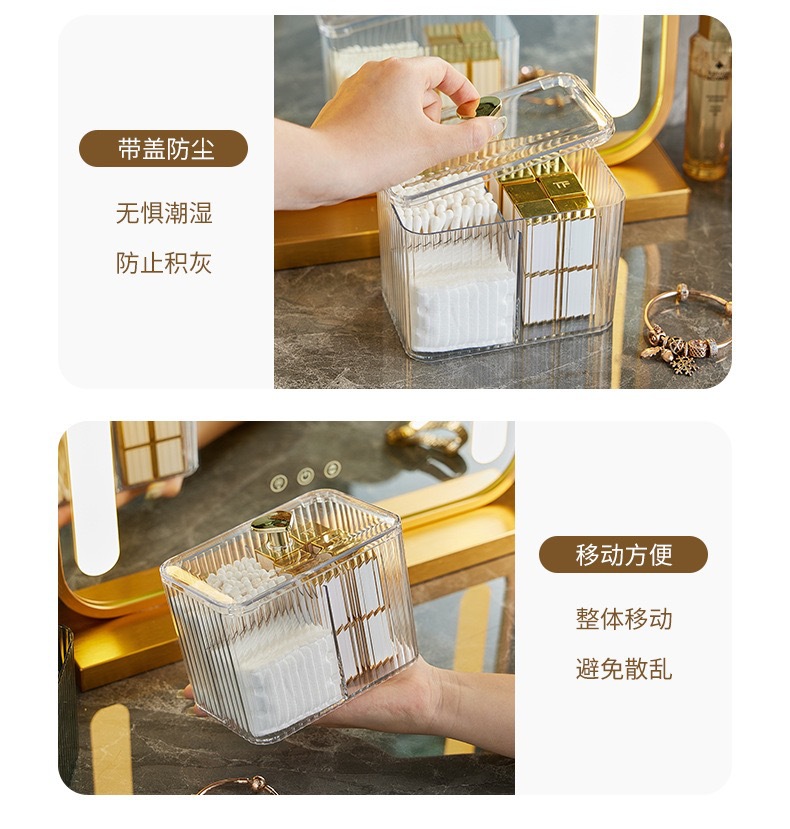 带盖防尘

无惧潮湿

防止积灰

TF

移动方便

整体移动

避免散乱