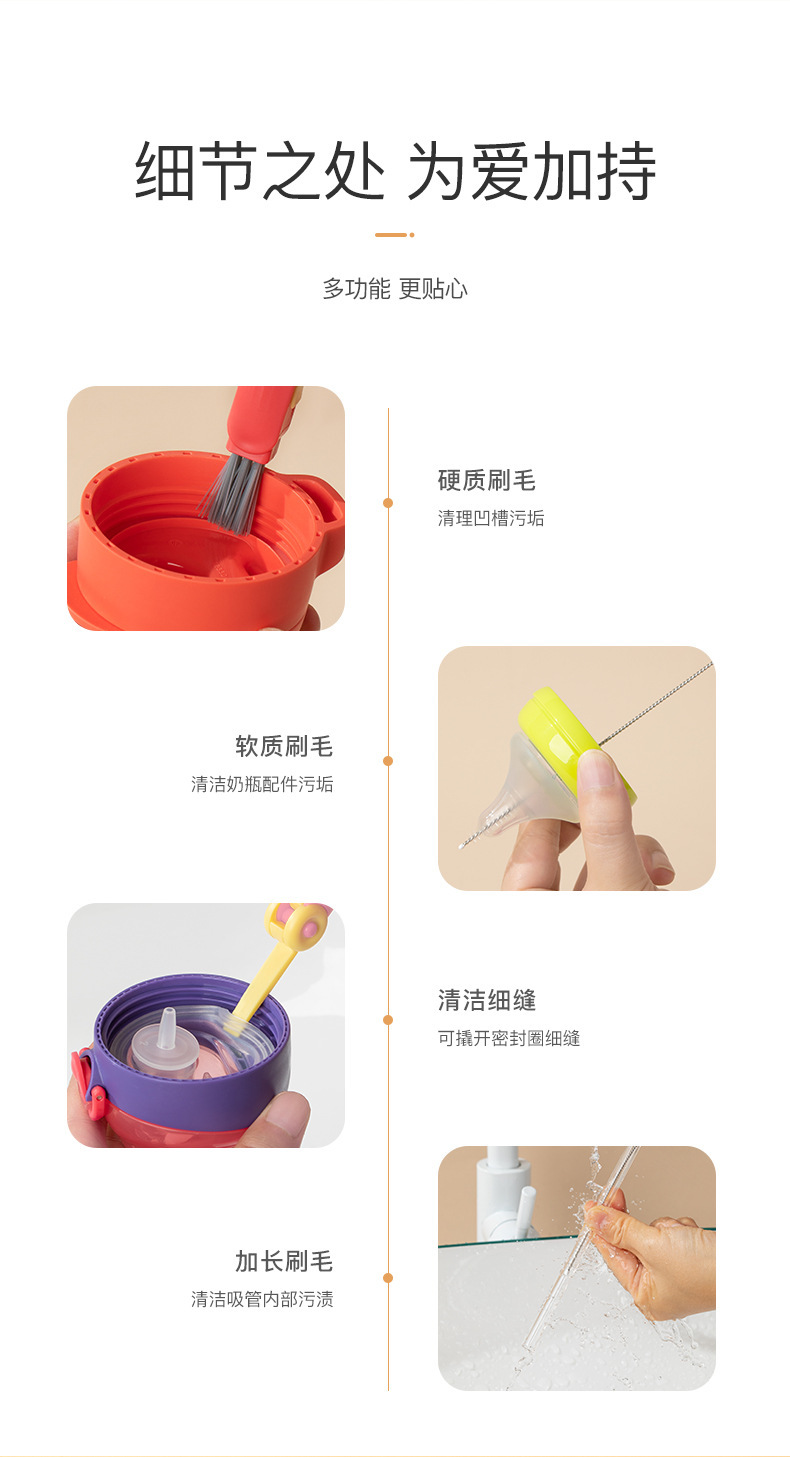 细节之处 为爱加持

多功能 更贴心

硬质刷毛
清理凹槽污垢

软质刷毛
清洁奶瓶配件污垢

清洁细缝
可撬开密封圈细缝

加长刷毛
清洁吸管内部污渍