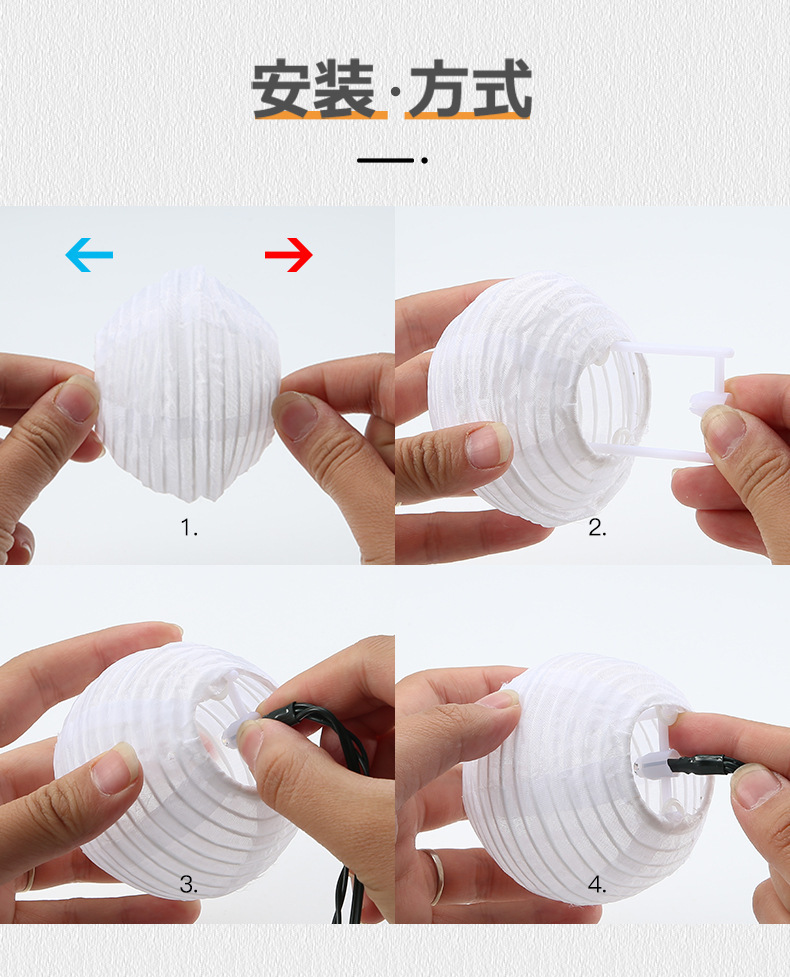 安装·方式

1.

2.

3.

4.