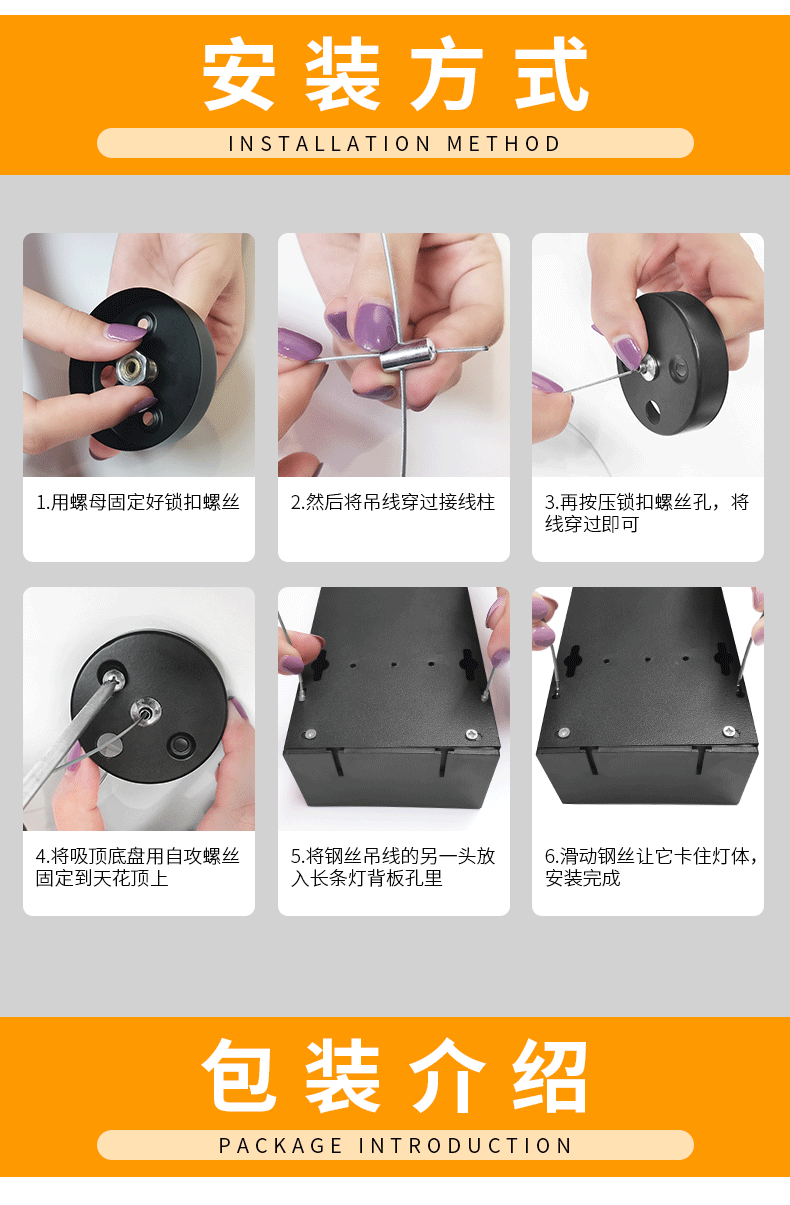 安装方式

INSTALLATION METHOD

1.用螺母固定好锁扣螺丝

2.然后将吊线穿过接线柱

3.再按压锁扣螺丝孔，将线穿过即可

4.将吸顶底盘用自攻螺丝固定到天花顶上

5.将钢丝吊线的另一头放入长条灯背板孔里

6.滑动钢丝让它卡住灯体，安装完成

包装介绍

PACKAGE INTRODUCTION