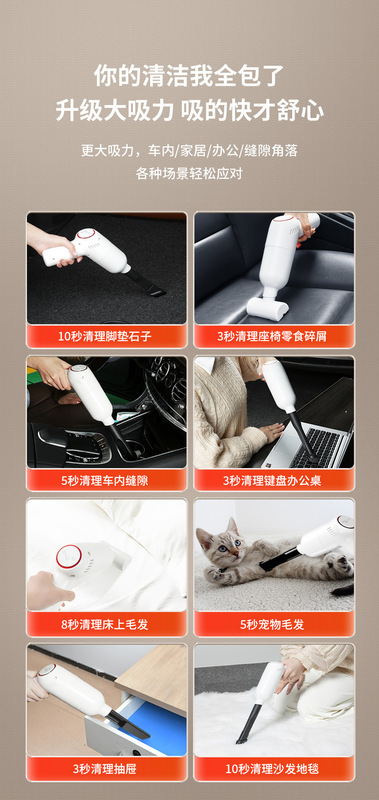 你的清洁我全包了
升级大吸力 吸的快才舒心

更大吸力，车内/家居/办公/缝隙角落
各种场景轻松应对

10秒清理脚垫石子

3秒清理座椅零食碎屑

5秒清理车内缝隙

3秒清理键盘办公桌

8秒清理床上毛发

5秒宠物毛发

3秒清理抽屉

10秒清理沙发地毯