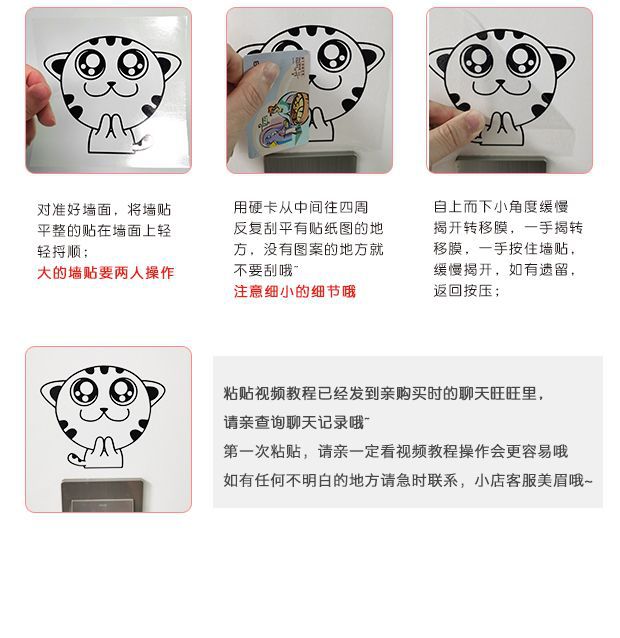 对准好墙面，将墙贴平整的贴在墙面上轻轻捋顺；
大的墙贴要两人操作

用硬卡从中间往四周反复刮平有贴纸图的地方，没有图案的地方就不要刮哦~
注意细小的细节哦

自上而下小角度缓慢揭开转移膜，一手揭转移膜，一手按住墙贴，缓慢揭开，如有遗留，返回按压；

粘贴视频教程已经发到亲购买时的聊天旺旺里，
请亲查询聊天记录哦~
第一次粘贴，请亲一定看视频教程操作会更容易哦
如有任何不明白的地方请急时联系，小店客服美眉哦~