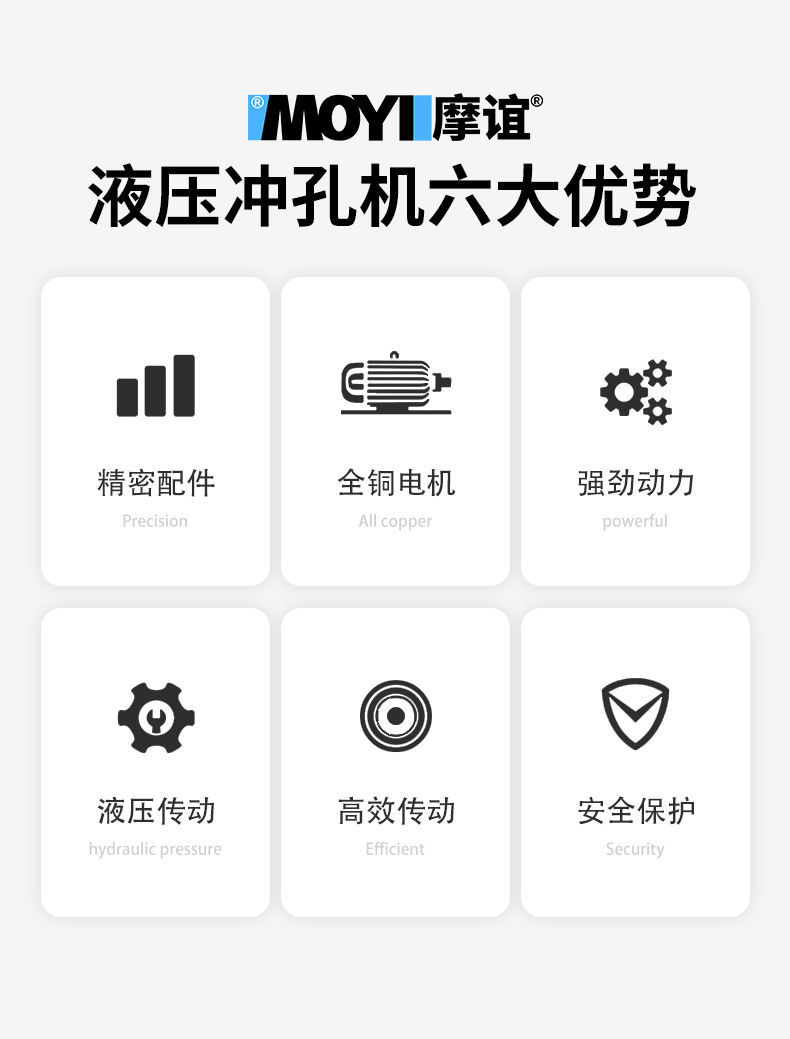 ®MOYI摩谊®

液压冲孔机六大优势

精密配件
Precision

全铜电机
All copper

强劲动力
powerful

液压传动
hydraulic pressure

高效传动
Efficient

安全保护
Security