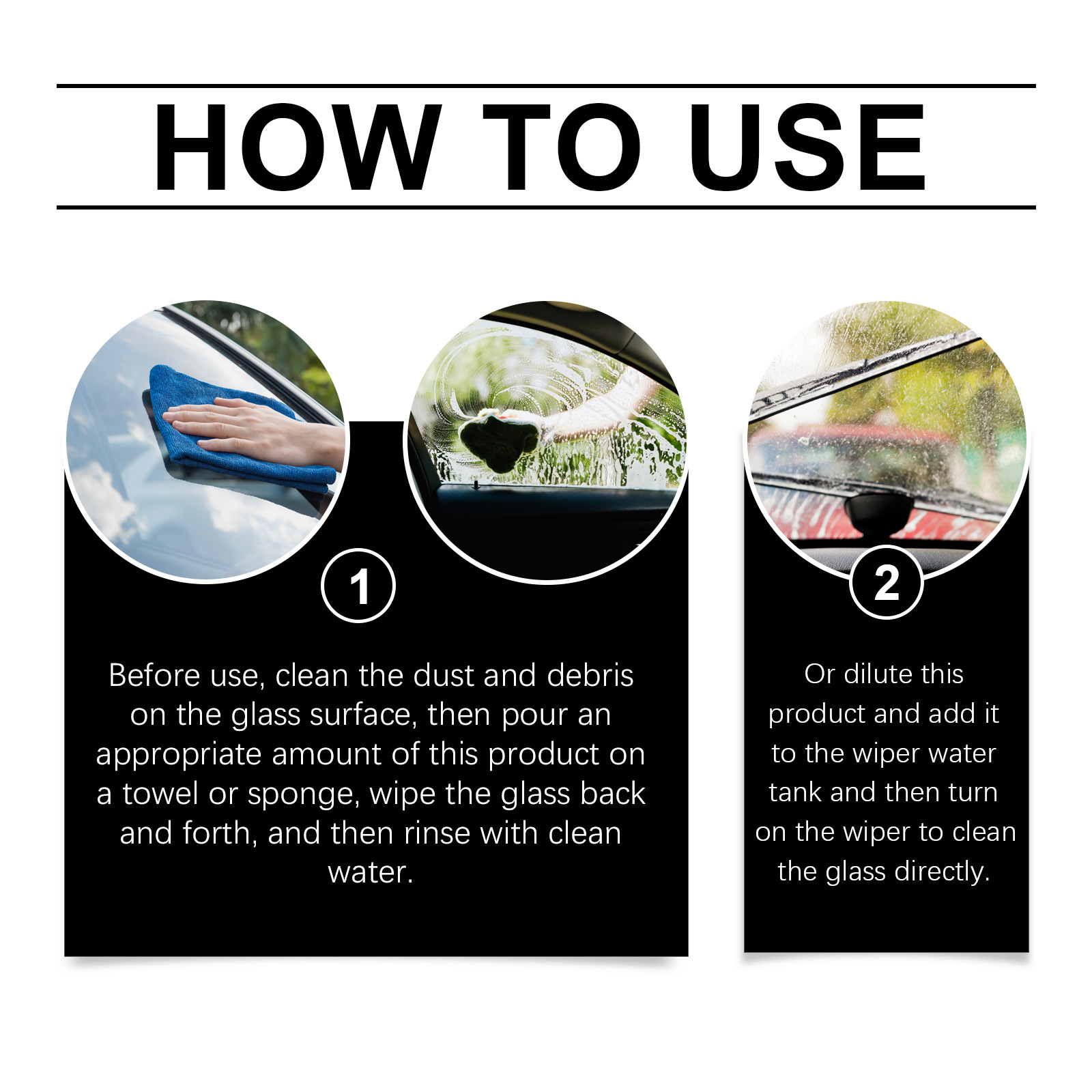 HOW TO USE

1

Before use, clean the dust and debris on the glass surface, then pour an appropriate amount of this product on a towel or sponge, wipe the glass back and forth, and then rinse with clean water.

2

Or dilute this product and add it to the wiper water tank and then turn on the wiper to clean the glass directly.