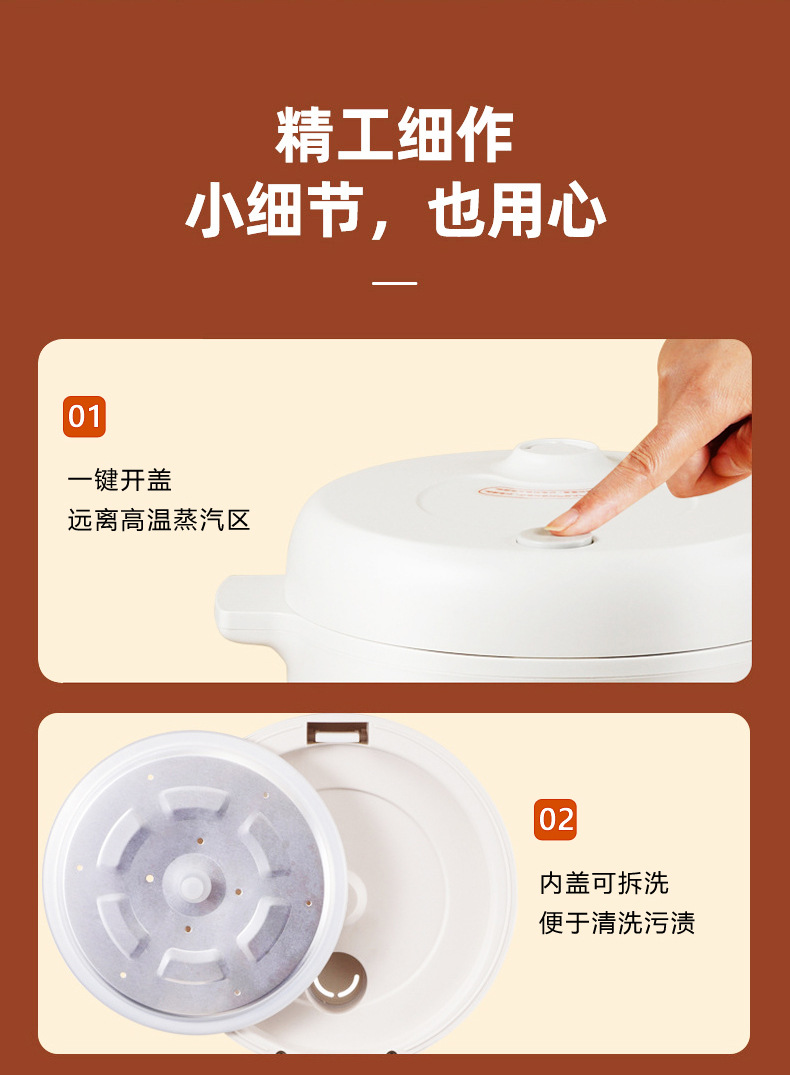 精工细作
小细节，也用心

01
一键开盖
远离高温蒸汽区

02
内盖可拆洗
便于清洗污渍