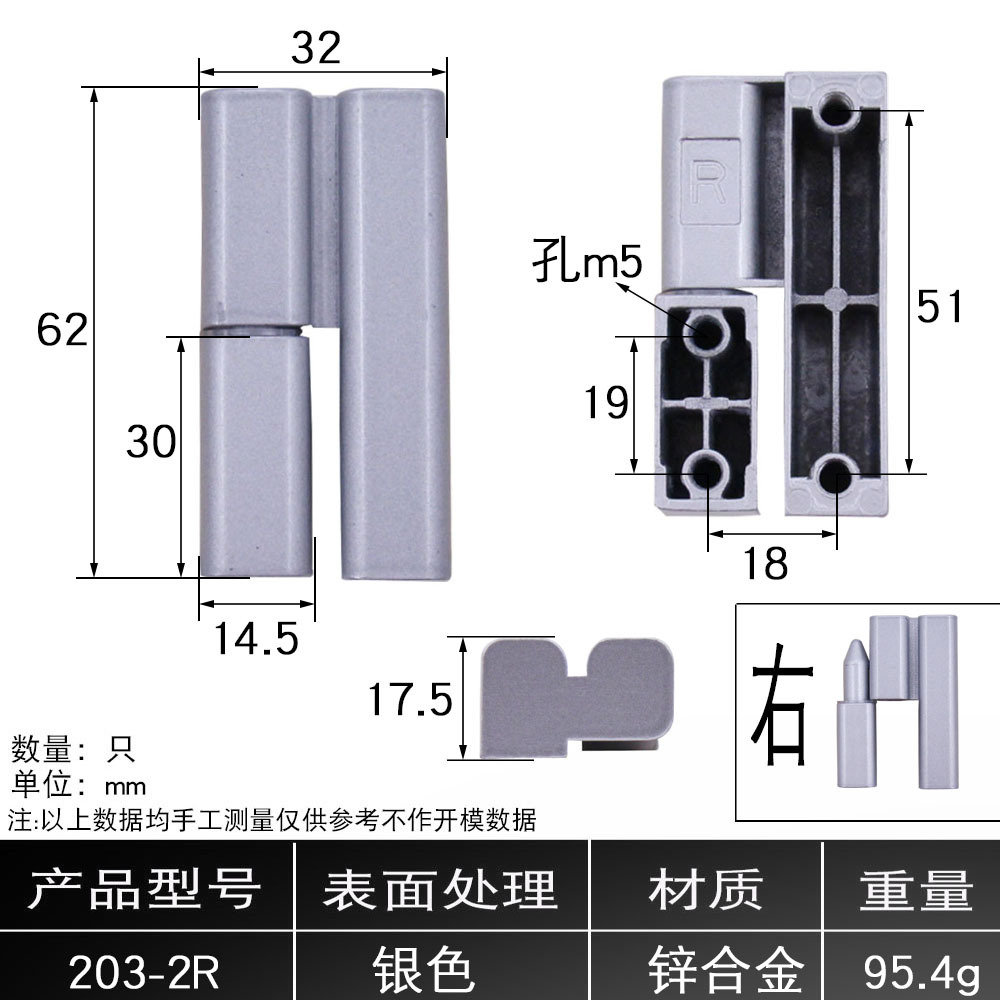 32

62

30

14.5

R

孔m5

51

19

18

17.5

右

数量：只
单位：mm
注:以上数据均手工测量仅供参考不作开模数据

| 产品型号 | 表面处理 | 材质 | 重量 |
|---|---|---|---|
| 203-2R | 银色 | 锌合金 | 95.4g |