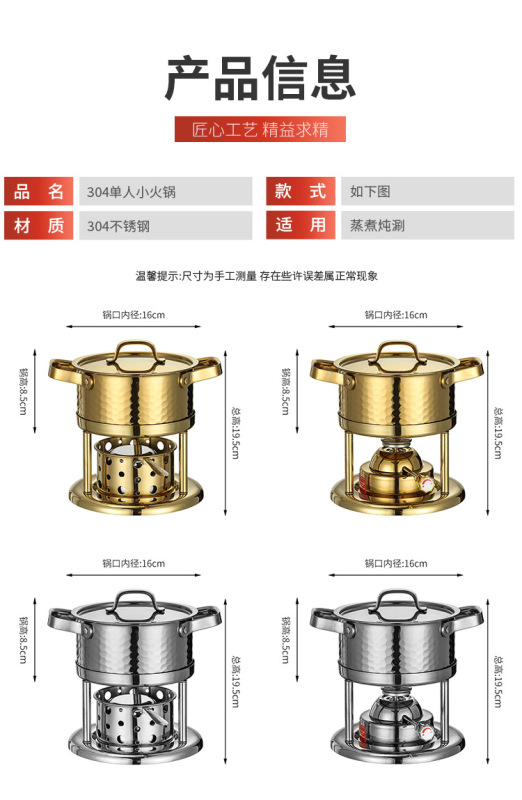 产品信息

匠心工艺 精益求精

| 品 名 | 304单人小火锅 | 款 式 | 如下图 |
|---|---|---|---|
| 材 质 | 304不锈钢 | 适 用 | 蒸煮炖涮 |

温馨提示:尺寸为手工测量 存在些许误差属正常现象

锅口内径:16cm
锅高:8.5cm
总高:19.5cm

锅口内径:16cm
锅高:8.5cm
总高:19.5cm

锅口内径:16cm
锅高:8.5cm
总高:19.5cm

锅口内径:16cm
锅高:8.5cm
总高:19.5cm