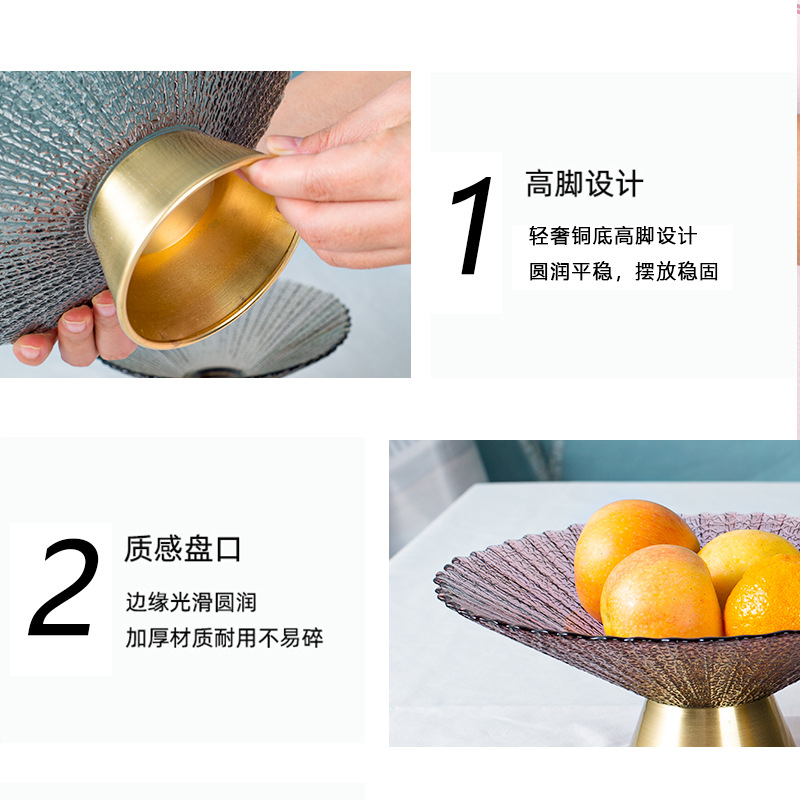 1

高脚设计

轻奢铜底高脚设计
圆润平稳，摆放稳固

2

质感盘口

边缘光滑圆润
加厚材质耐用不易碎