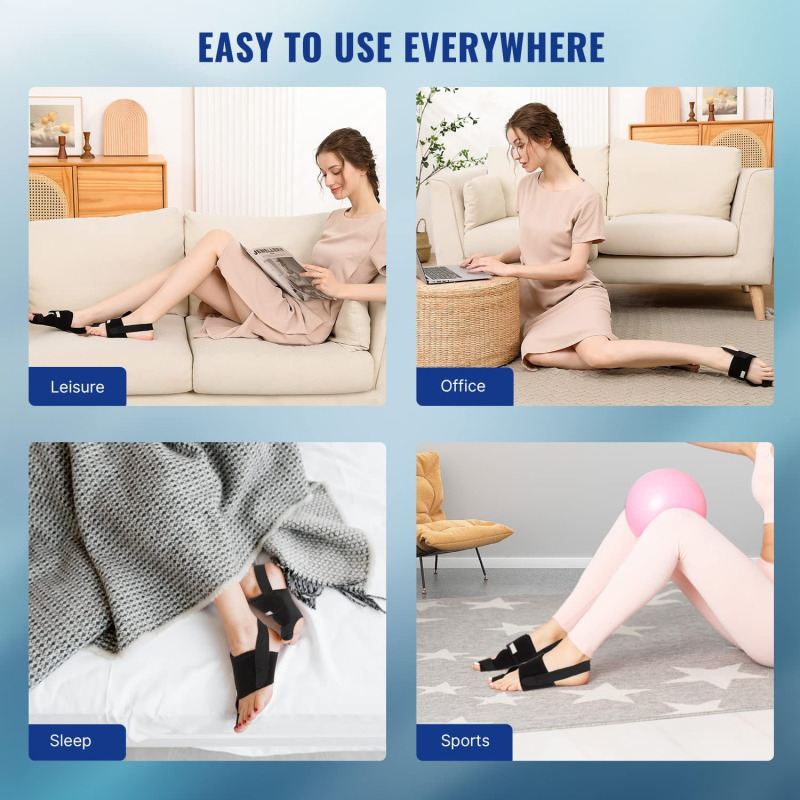 EASY TO USE EVERYWHERE

Leisure

Office

Sleep

Sports