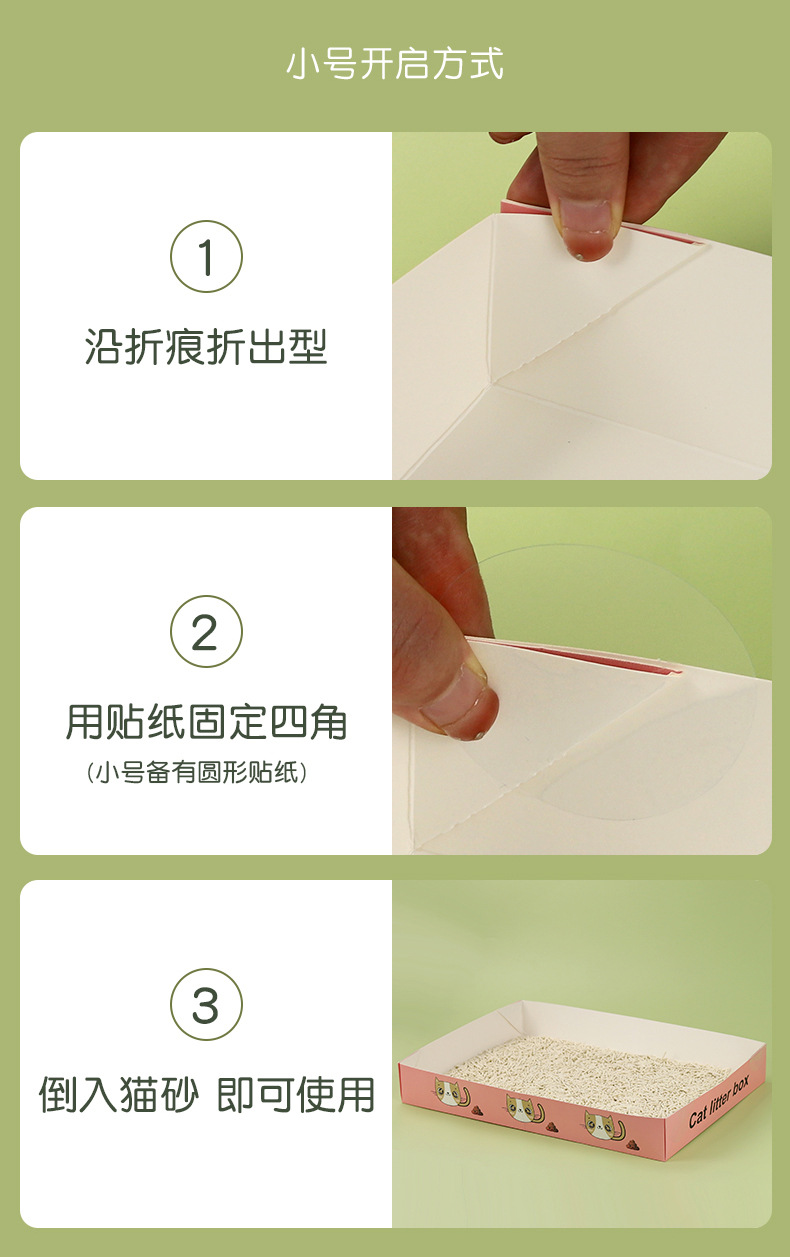 小号开启方式

1

沿折痕折出型

2

用贴纸固定四角

（小号备有圆形贴纸）

3

倒入猫砂 即可使用

Cat litter box