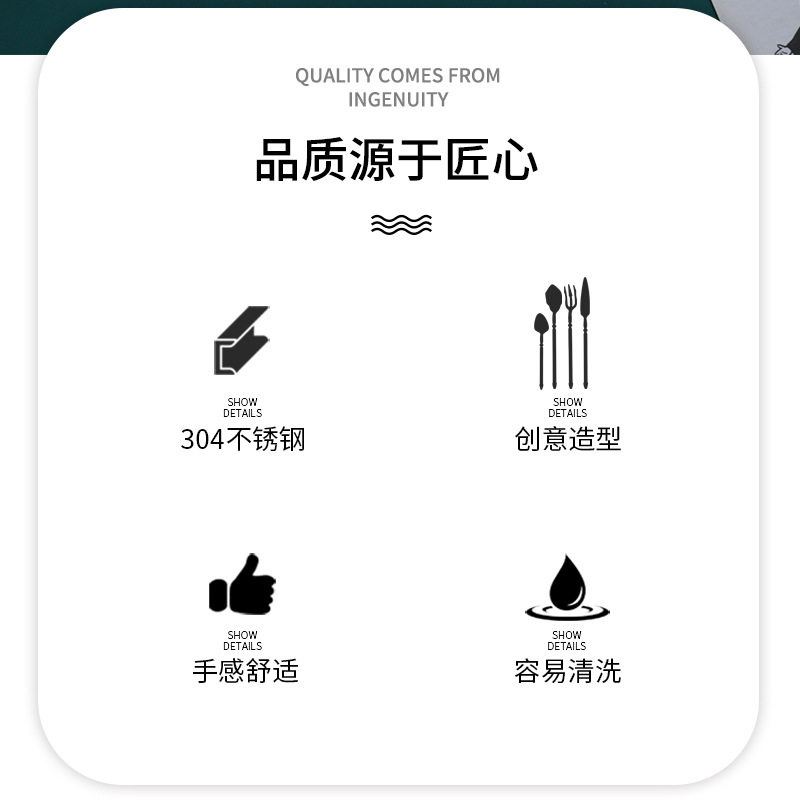 QUALITY COMES FROM
INGENUITY

品质源于匠心

SHOW
DETAILS
304不锈钢

SHOW
DETAILS
创意造型

SHOW
DETAILS
手感舒适

SHOW
DETAILS
容易清洗