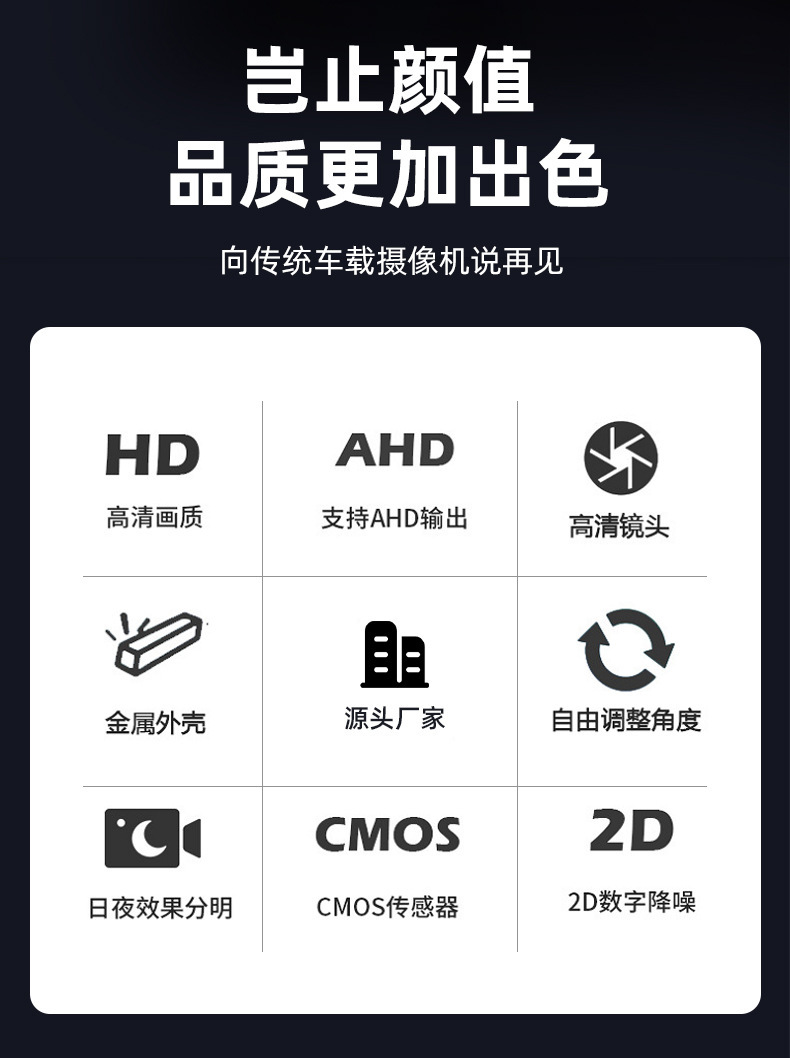 岂止颜值
品质更加出色

向传统车载摄像机说再见

HD
高清画质

AHD
支持AHD输出

高清镜头

金属外壳

源头厂家

自由调整角度

日夜效果分明

CMOS
CMOS传感器

2D
2D数字降噪