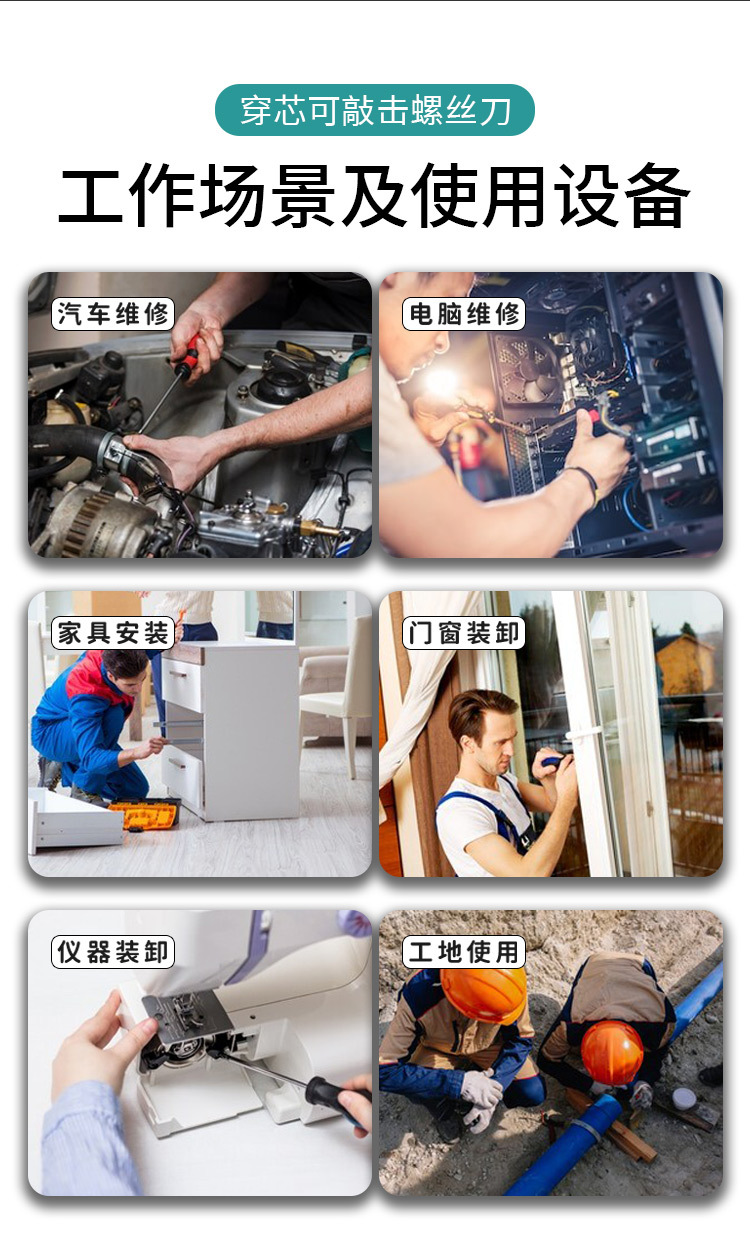 穿芯可敲击螺丝刀

工作场景及使用设备

汽车维修

电脑维修

家具安装

门窗装卸

仪器装卸

工地使用