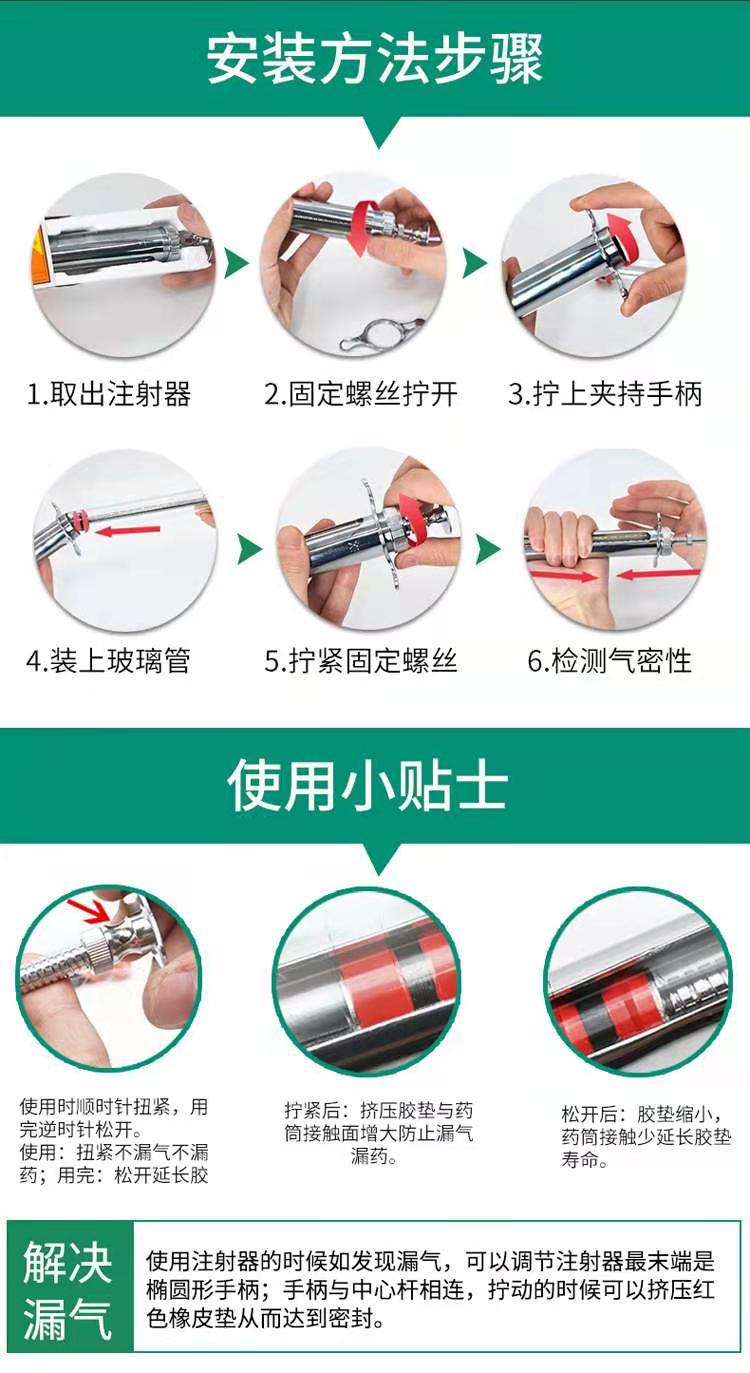 安装方法步骤

1.取出注射器

2.固定螺丝拧开

3.拧上夹持手柄

4.装上玻璃管

5.拧紧固定螺丝

6.检测气密性

使用小贴士

使用时顺时针扭紧，用完逆时针松开。
使用：扭紧不漏气不漏药；用完：松开延长胶

拧紧后：挤压胶垫与药筒接触面增大防止漏气漏药。

松开后：胶垫缩小，药筒接触少延长胶垫寿命。

解决漏气

使用注射器的时候如发现漏气，可以调节注射器最末端是椭圆形手柄；手柄与中心杆相连，拧动的时候可以挤压红色橡皮垫从而达到密封。