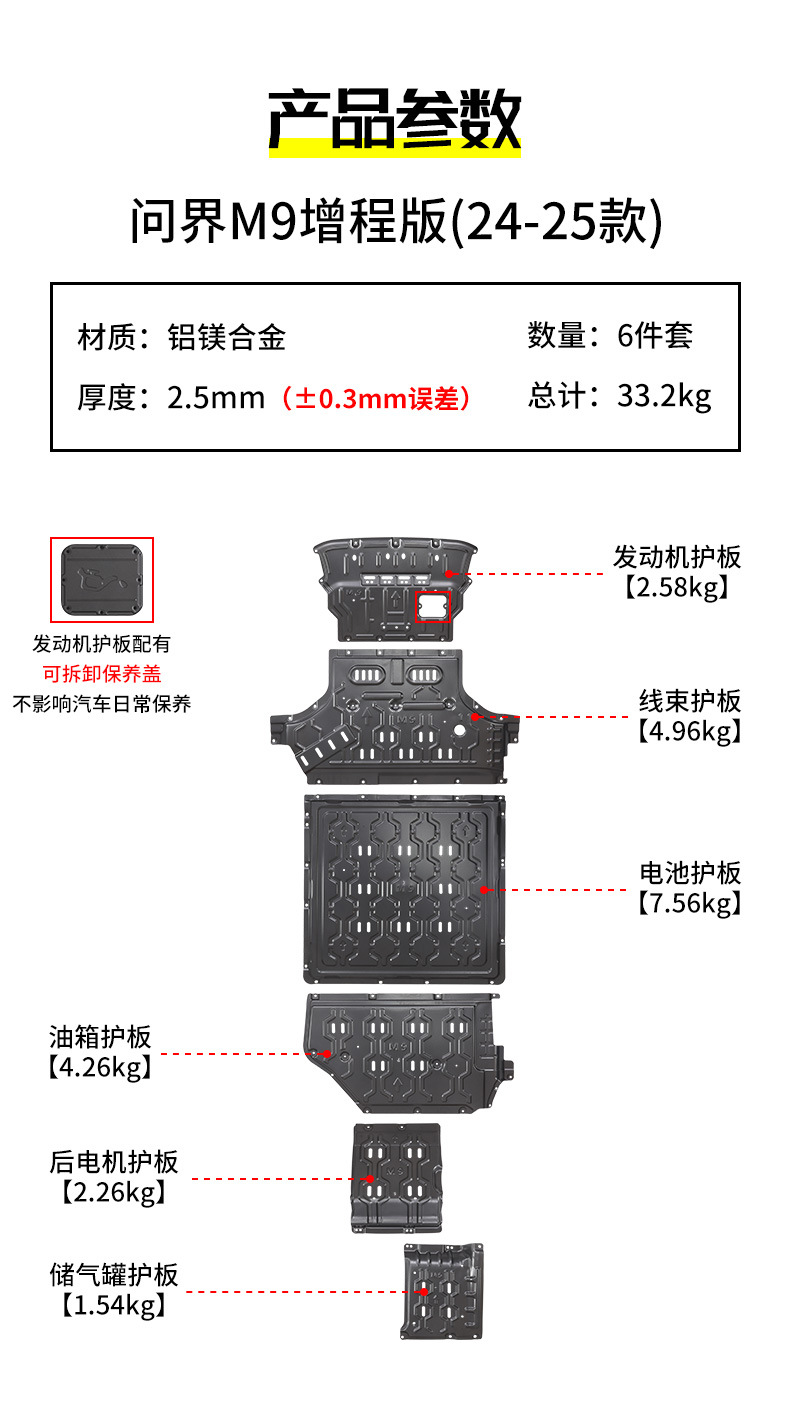 产品参数

问界M9增程版(24-25款)

材质：铝镁合金
数量：6件套
厚度：2.5mm（±0.3mm误差）
总计：33.2kg

发动机护板配有
可拆卸保养盖
不影响汽车日常保养

发动机护板
【2.58kg】

线束护板
【4.96kg】

电池护板
【7.56kg】

油箱护板
【4.26kg】

后电机护板
【2.26kg】

储气罐护板
【1.54kg】