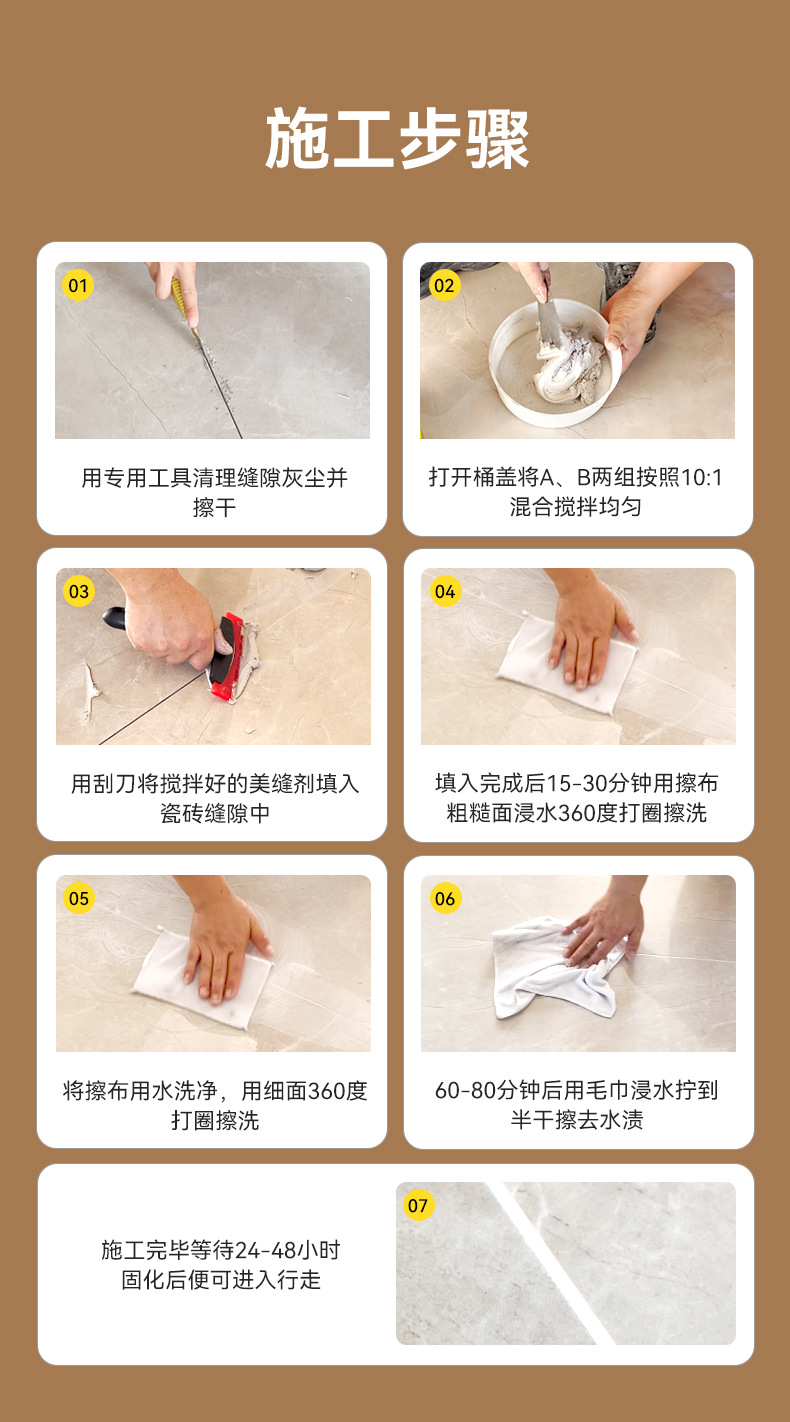 施工步骤

01

用专用工具清理缝隙灰尘并擦干

02

打开桶盖将A、B两组按照10:1混合搅拌均匀

03

用刮刀将搅拌好的美缝剂填入瓷砖缝隙中

04

填入完成后15-30分钟用擦布粗糙面浸水360度打圈擦洗

05

将擦布用水洗净，用细面360度打圈擦洗

06

60-80分钟后用毛巾浸水拧到半干擦去水渍

施工完毕等待24-48小时固化后便可进入行走

07