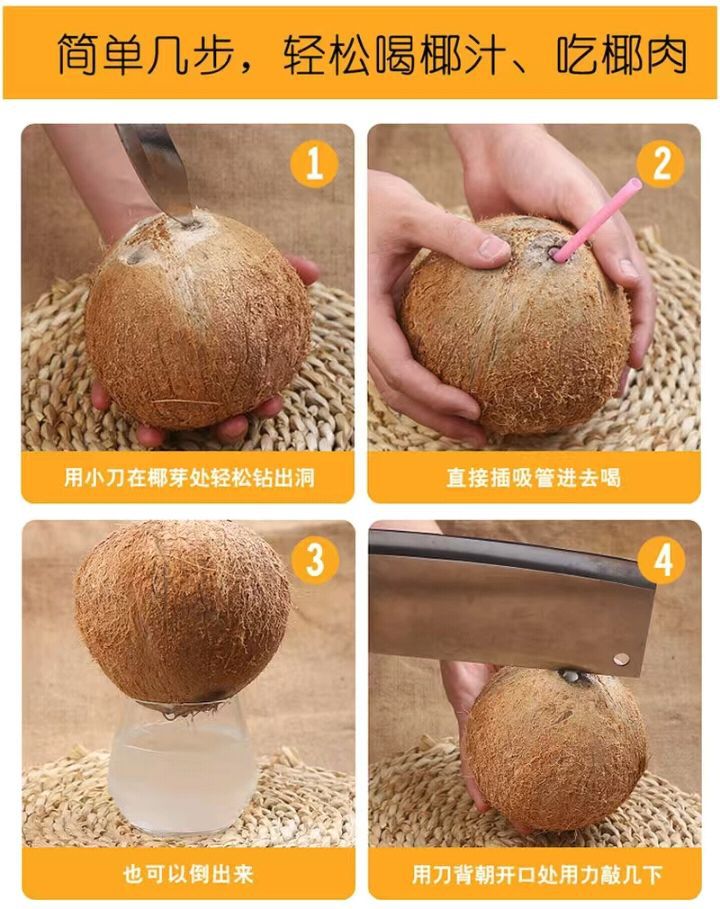 简单几步，轻松喝椰汁、吃椰肉

1

用小刀在椰芽处轻松钻出洞

2

直接插吸管进去喝

3

也可以倒出来

4

用刀背朝开口处用力敲几下