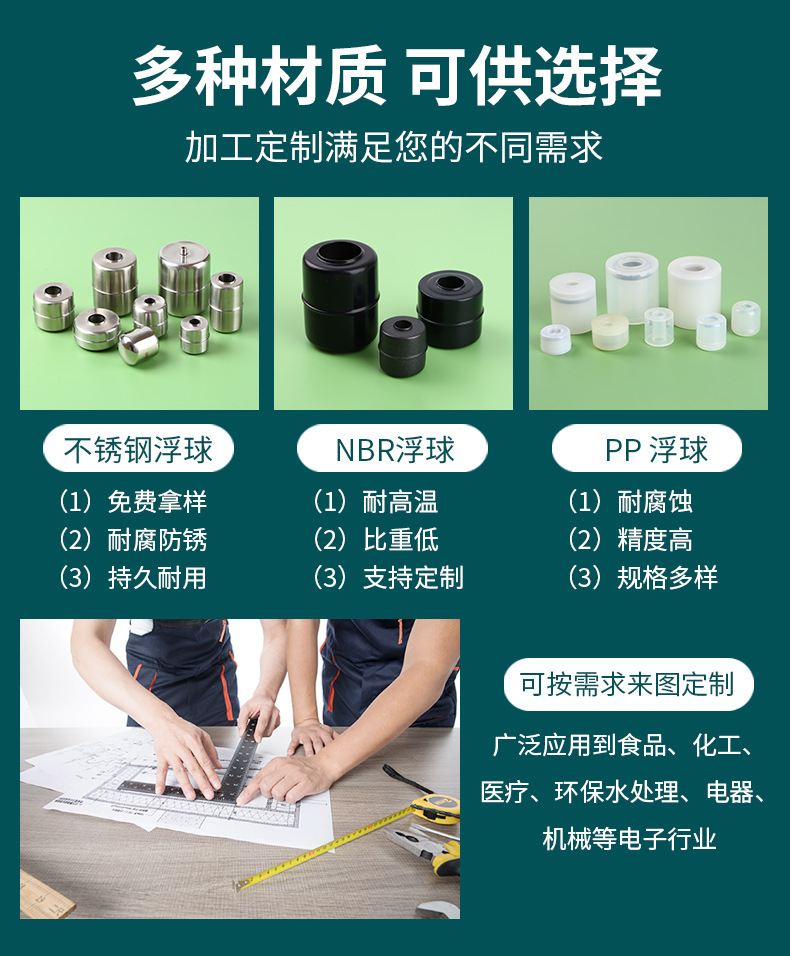 多种材质 可供选择

加工定制满足您的不同需求

不锈钢浮球

（1）免费拿样
（2）耐腐防锈
（3）持久耐用

NBR浮球

（1）耐高温
（2）比重低
（3）支持定制

PP 浮球

（1）耐腐蚀
（2）精度高
（3）规格多样

可按需求来图定制

广泛应用到食品、化工、医疗、环保水处理、电器、机械等电子行业