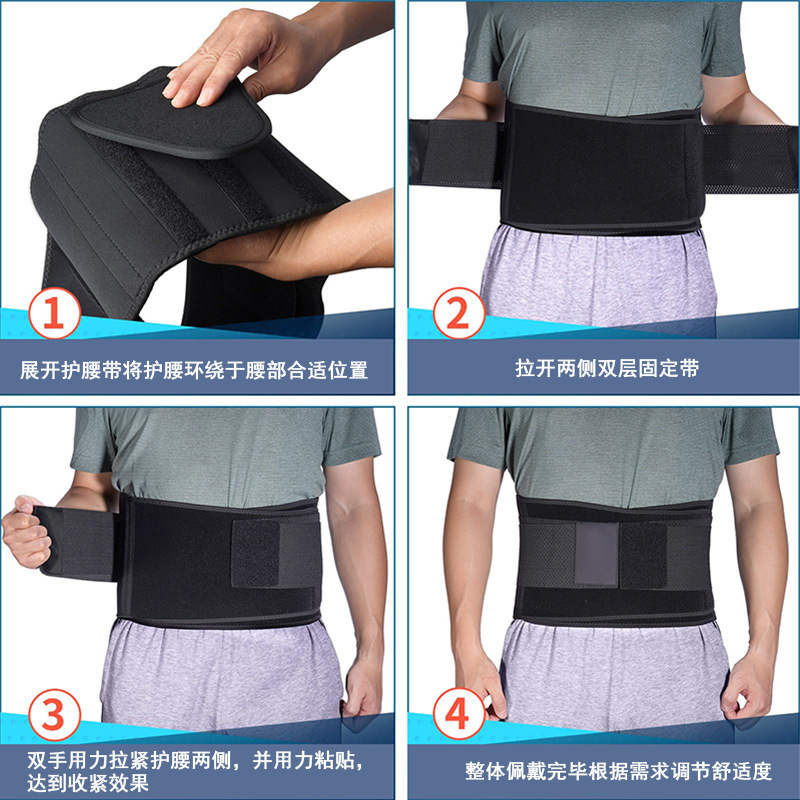 1

展开护腰带将护腰环绕于腰部合适位置

2

拉开两侧双层固定带

3

双手用力拉紧护腰两侧，并用力粘贴，达到收紧效果

4

整体佩戴完毕根据需求调节舒适度