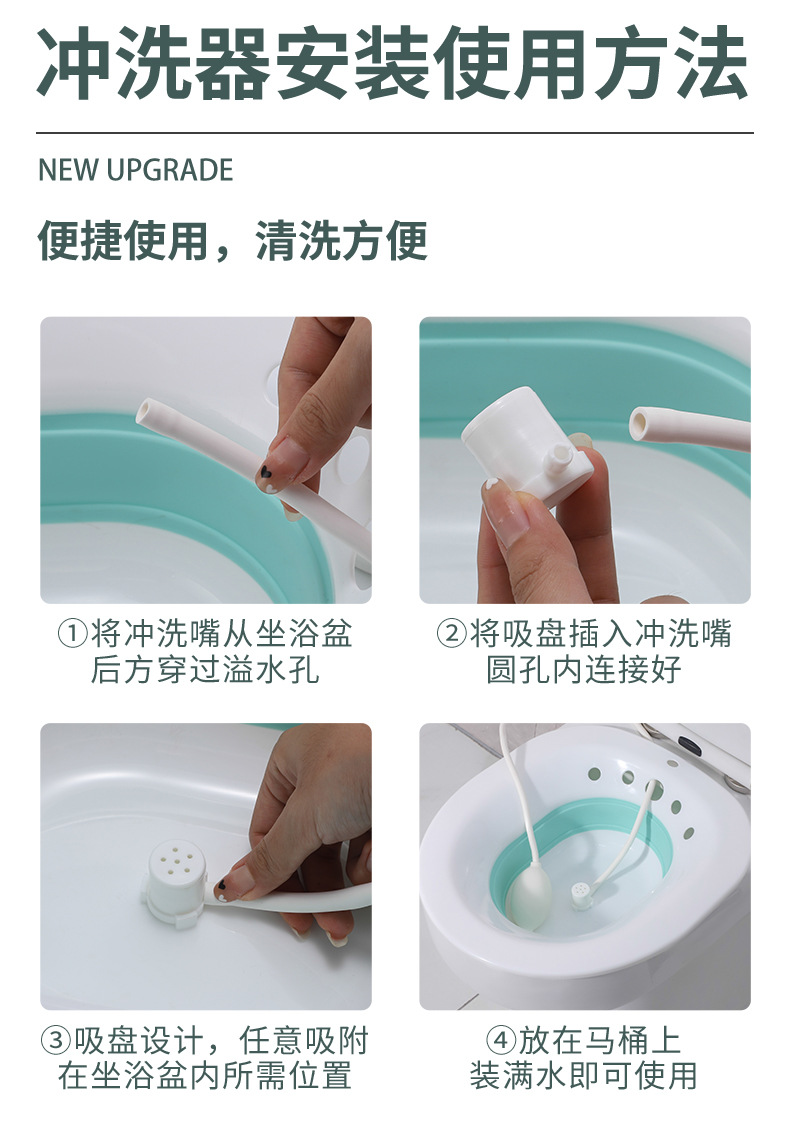 冲洗器安装使用方法

NEW UPGRADE

便捷使用，清洗方便

①将冲洗嘴从坐浴盆后方穿过溢水孔

②将吸盘插入冲洗嘴圆孔内连接好

③吸盘设计，任意吸附在坐浴盆内所需位置

④放在马桶上装满水即可使用