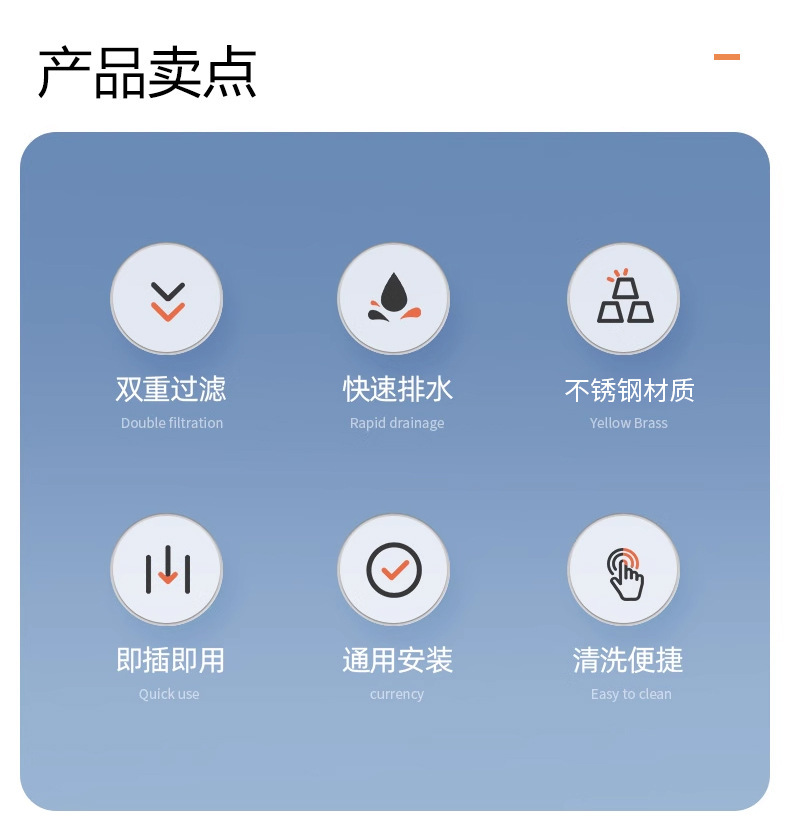 产品卖点

双重过滤
Double filtration

快速排水
Rapid drainage

不锈钢材质
Yellow Brass

即插即用
Quick use

通用安装
currency

清洗便捷
Easy to clean