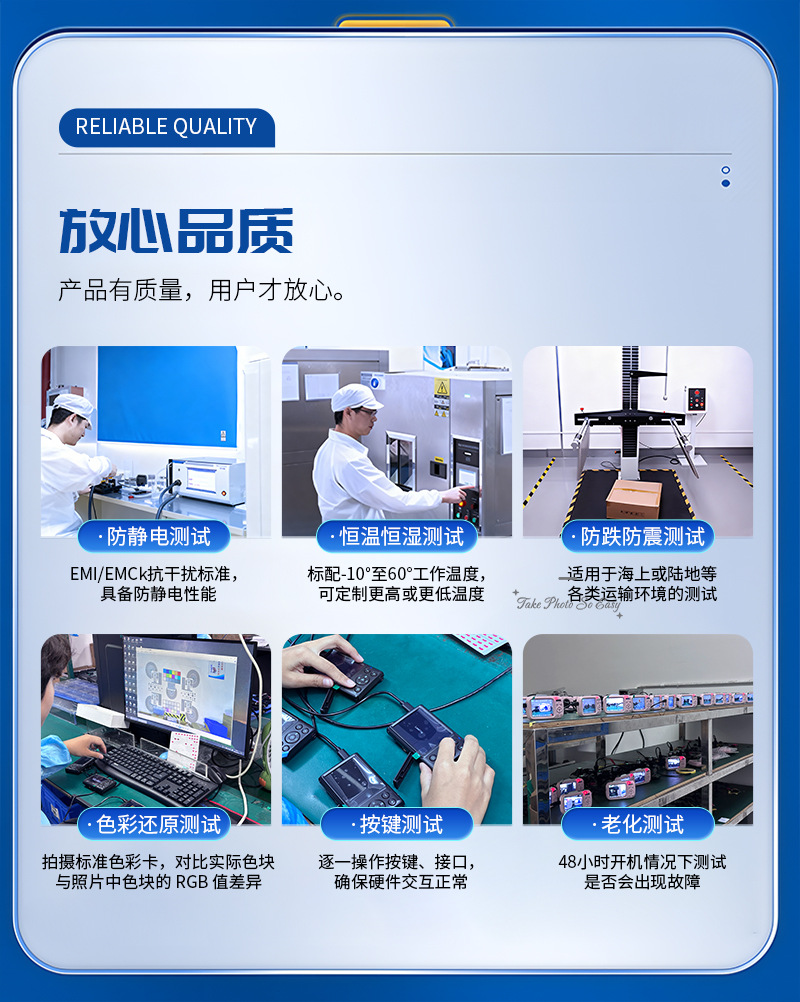 RELIABLE QUALITY

放心品质

产品有质量，用户才放心。

· 防静电测试

EMI/EMCk抗干扰标准，具备防静电性能

· 恒温恒湿测试

标配-10°至60°工作温度，可定制更高或更低温度

· 防跌防震测试

适用于海上或陆地等各类运输环境的测试

Take Photo So Easy

· 色彩还原测试

拍摄标准色彩卡，对比实际色块与照片中色块的 RGB 值差异

· 按键测试

逐一操作按键、接口，确保硬件交互正常

· 老化测试

48小时开机情况下测试是否会出现故障