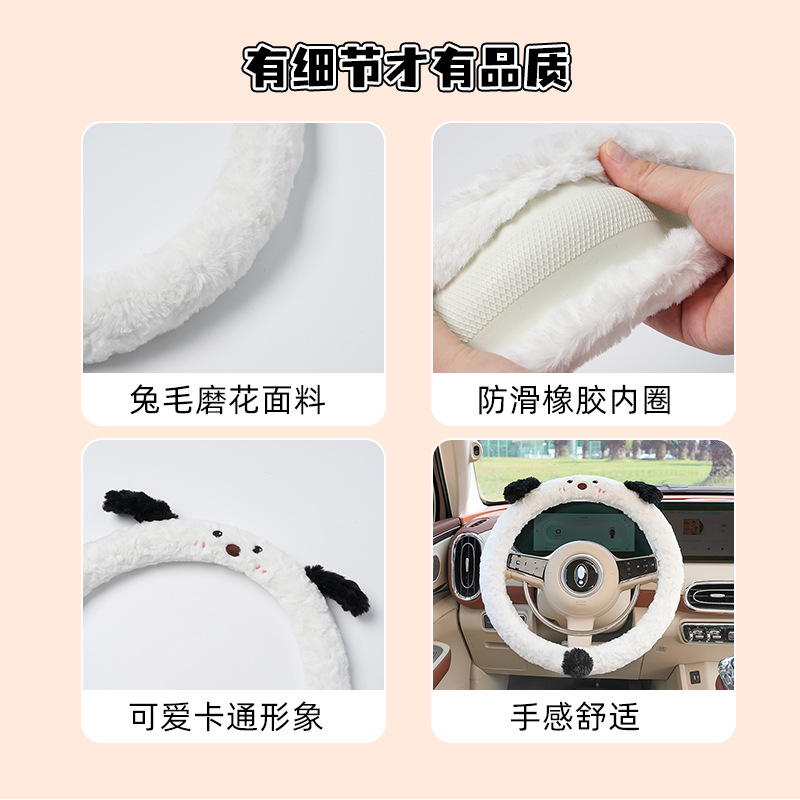 有细节才有品质

兔毛磨花面料

防滑橡胶内圈

可爱卡通形象

手感舒适