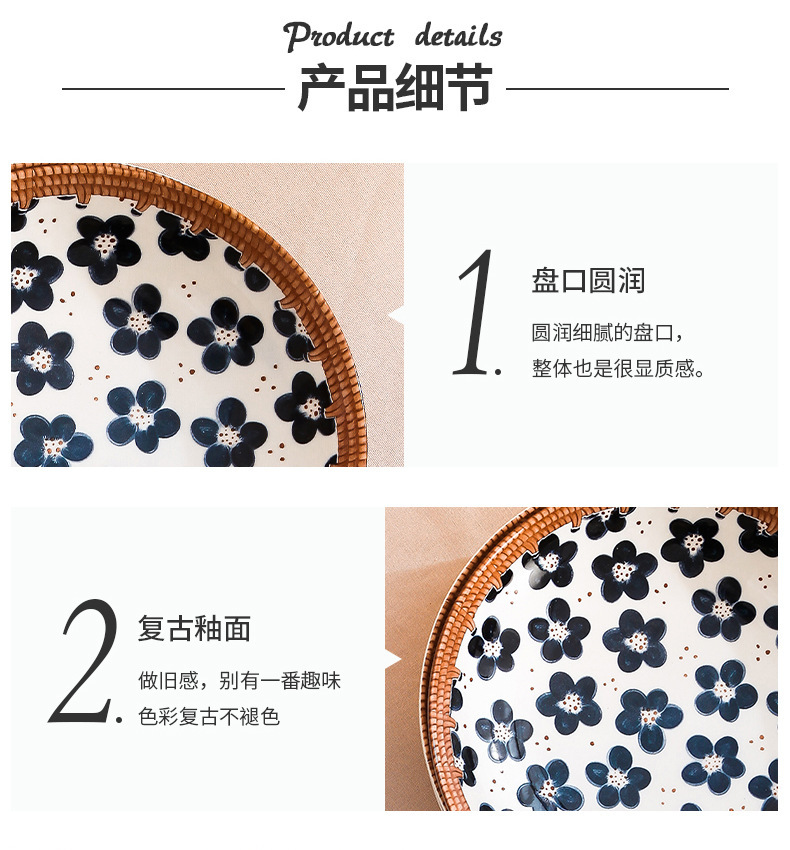 Product details
产品细节

1.
盘口圆润
圆润细腻的盘口，
整体也是很显质感。

2.
复古釉面
做旧感，别有一番趣味
色彩复古不褪色