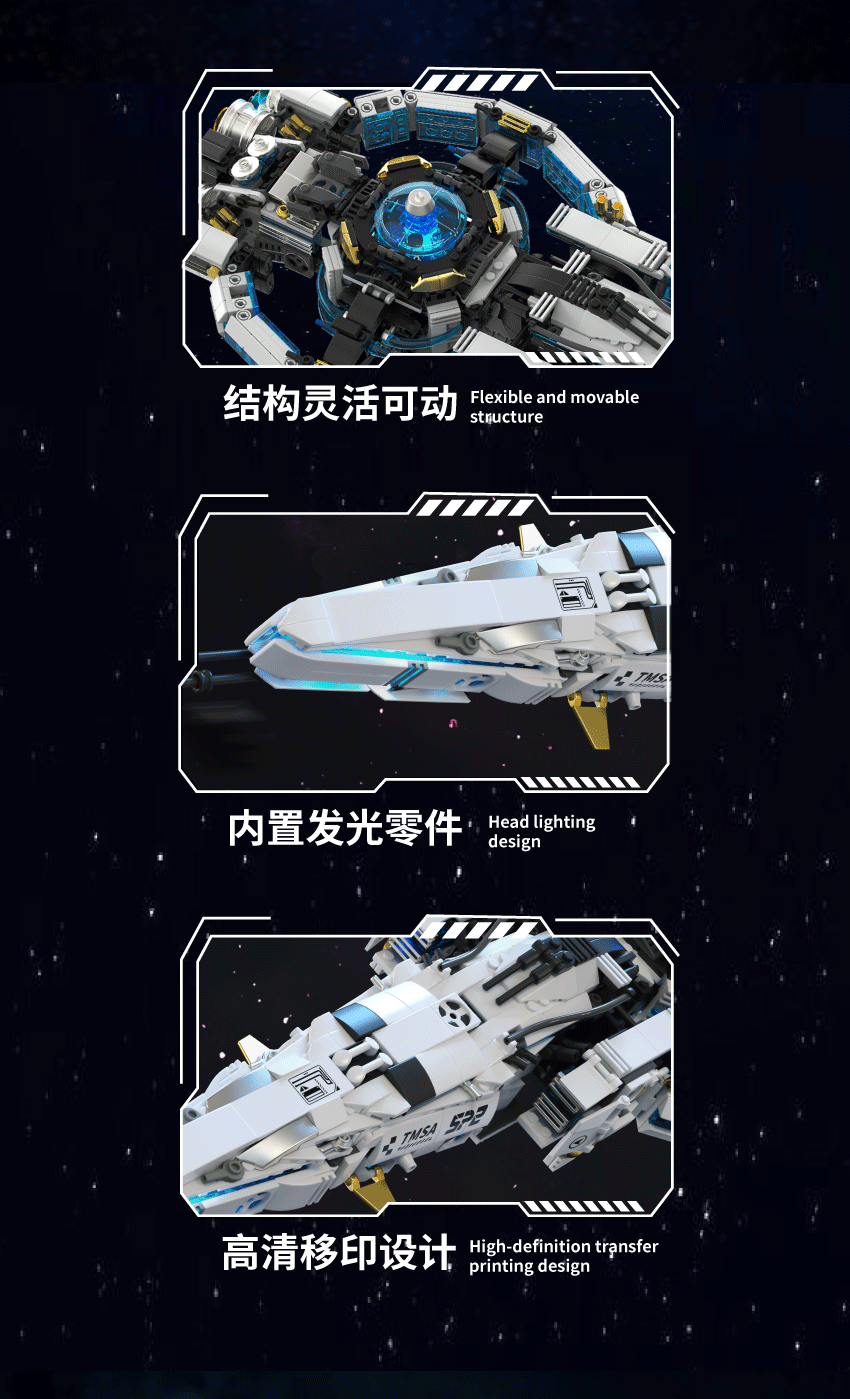 结构灵活可动 Flexible and movable structure

TMSA

内置发光零件 Head lighting design

TMSA SP2

高清移印设计 High-definition transfer printing design