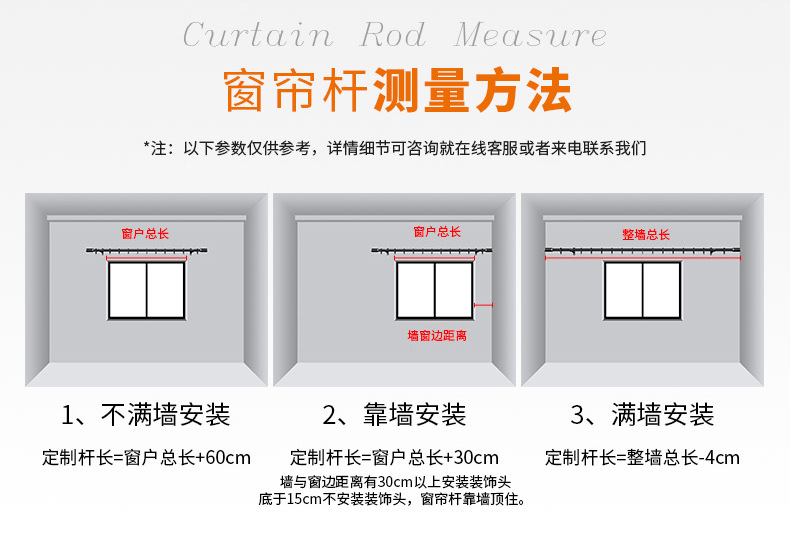 Curtain Rod Measure

窗帘杆测量方法

*注：以下参数仅供参考，详情细节可咨询就在线客服或者来电联系我们

窗户总长

1、不满墙安装

定制杆长=窗户总长+60cm

窗户总长

墙窗边距离

2、靠墙安装

定制杆长=窗户总长+30cm

墙与窗边距离有30cm以上安装装饰头
底于15cm不安装装饰头，窗帘杆靠墙顶住。

整墙总长

3、满墙安装

定制杆长=整墙总长-4cm