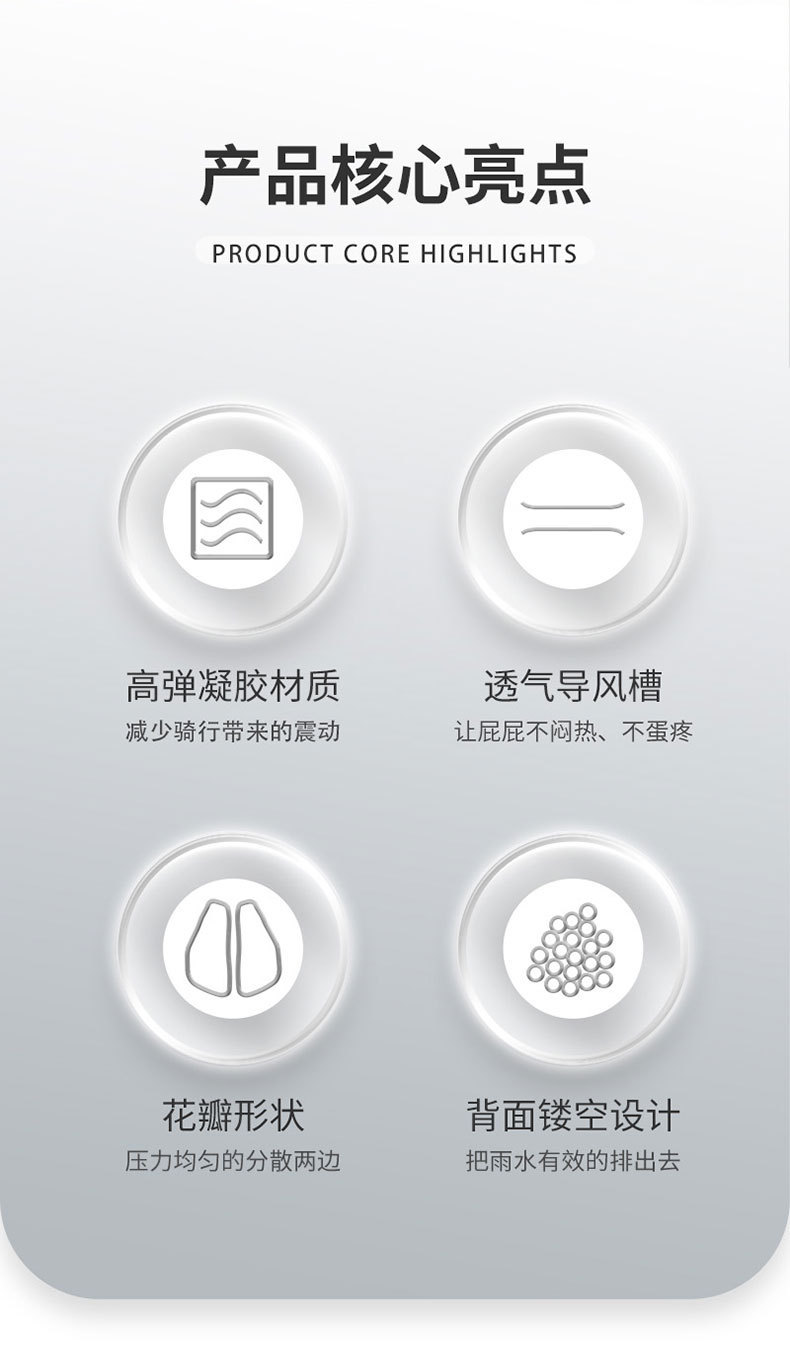 产品核心亮点

PRODUCT CORE HIGHLIGHTS

高弹凝胶材质

减少骑行带来的震动

透气导风槽

让屁屁不闷热、不蛋疼

花瓣形状

压力均匀的分散两边

背面镂空设计

把雨水有效的排出去