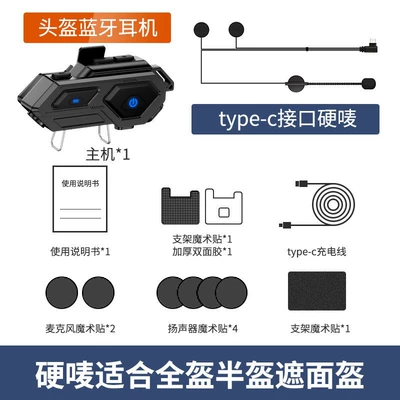 头盔蓝牙耳机

type-c接口硬唛

主机*1

使用说明书

使用说明书*1

支架魔术贴*1
加厚双面胶*1

type-c充电线

麦克风魔术贴*2

扬声器魔术贴*4

支架魔术贴*1

硬唛适合全盔半盔遮面盔