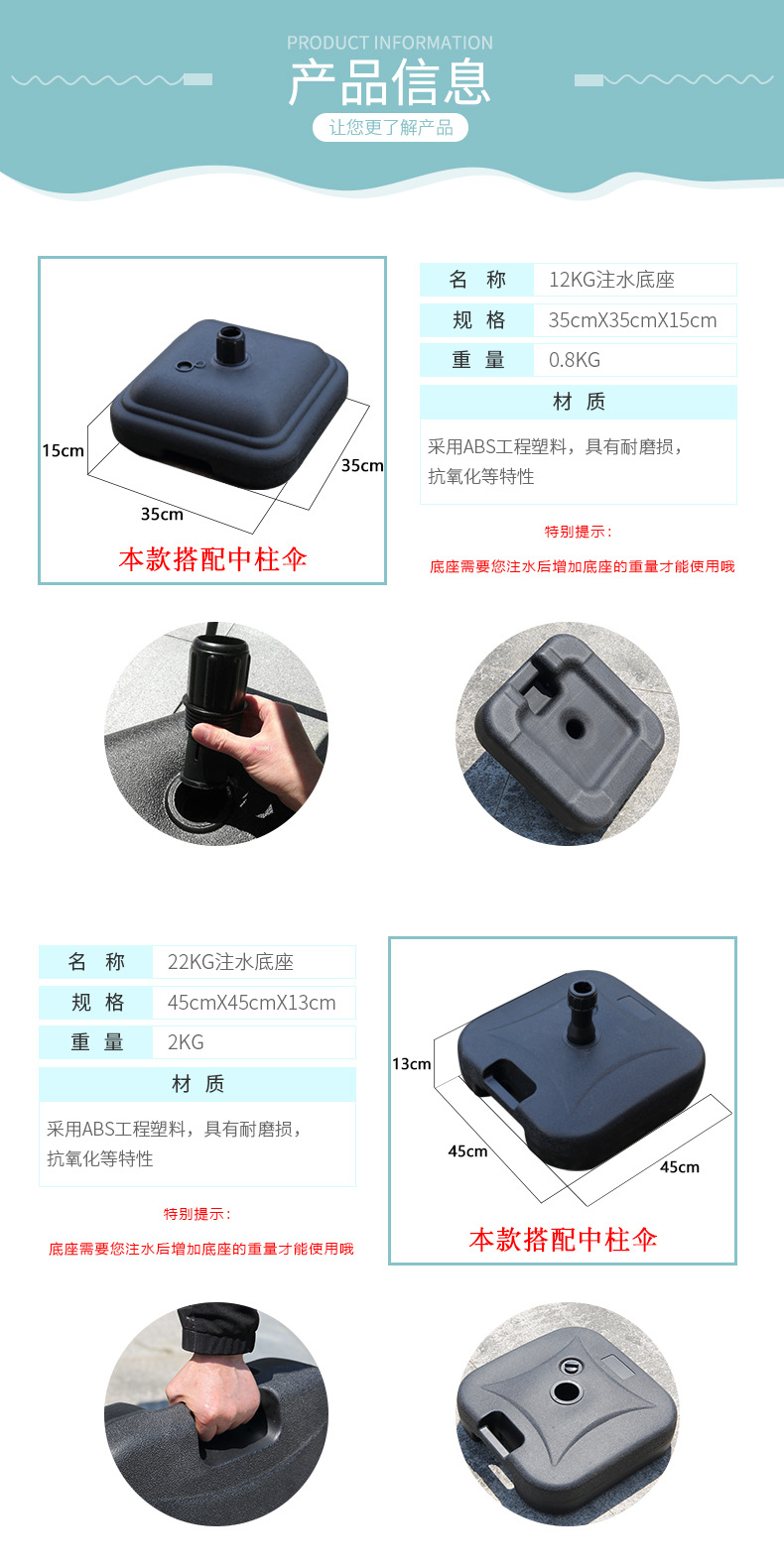 PRODUCT INFORMATION
产品信息
让您更了解产品

15cm
35cm
35cm
本款搭配中柱伞

| 名 称 | 12KG注水底座 |
|---|---|
| 规 格 | 35cmX35cmX15cm |
| 重 量 | 0.8KG |

材 质

采用ABS工程塑料，具有耐磨损，抗氧化等特性

特别提示：
底座需要您注水后增加底座的重量才能使用哦

| 名 称 | 22KG注水底座 |
|---|---|
| 规 格 | 45cmX45cmX13cm |
| 重 量 | 2KG |

材 质

采用ABS工程塑料，具有耐磨损，抗氧化等特性

特别提示：
底座需要您注水后增加底座的重量才能使用哦

13cm
45cm
45cm
本款搭配中柱伞