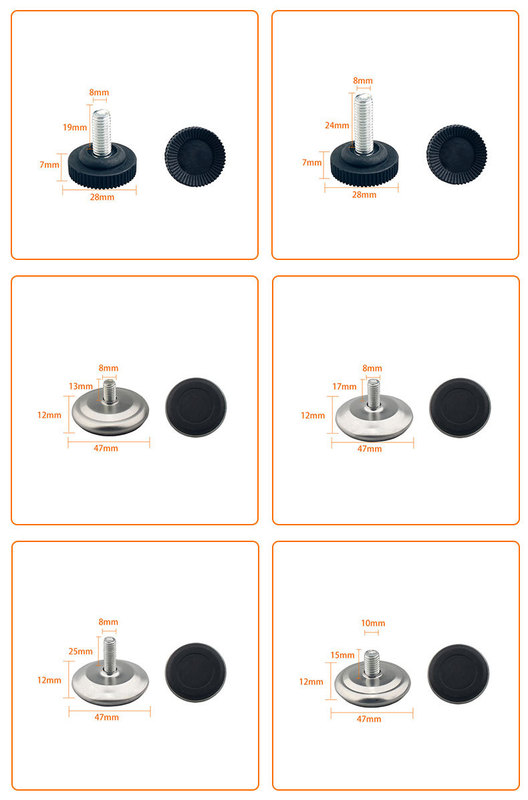 8mm
19mm
7mm
28mm

8mm
24mm
7mm
28mm

8mm
13mm
12mm
47mm

8mm
17mm
12mm
47mm

8mm
25mm
12mm
47mm

10mm
15mm
12mm
47mm