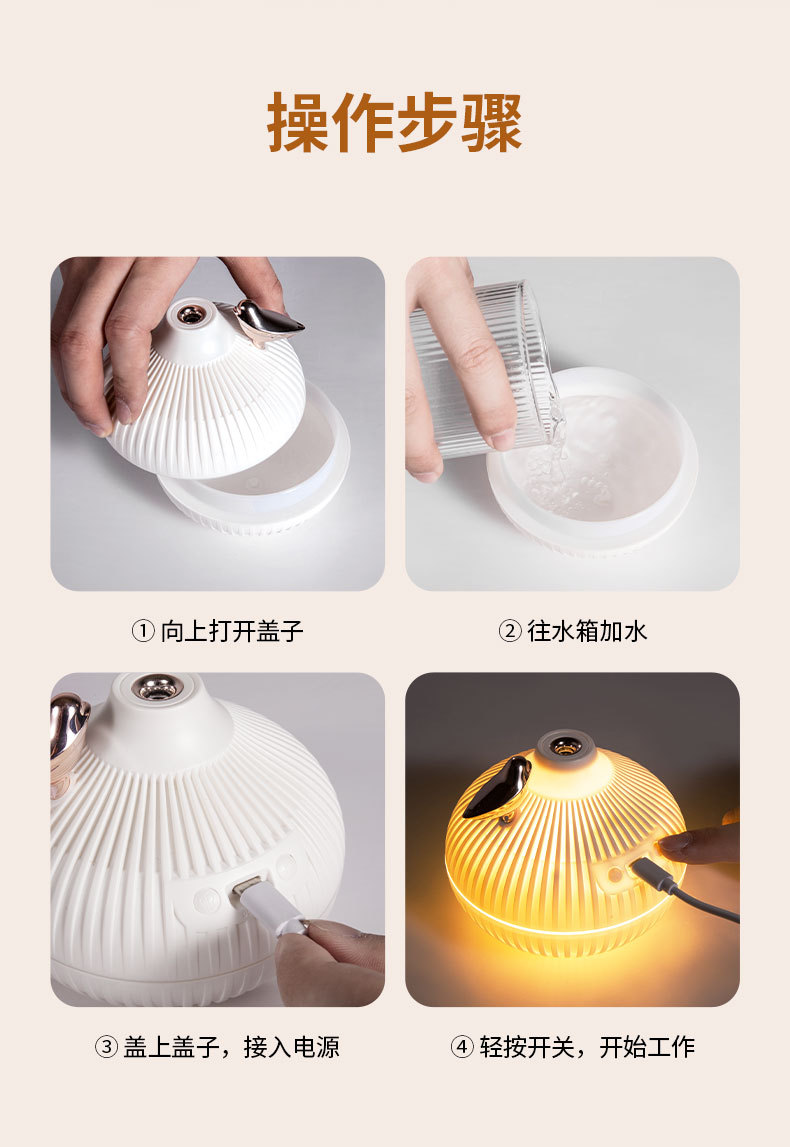 操作步骤

① 向上打开盖子

② 往水箱加水

③ 盖上盖子，接入电源

④ 轻按开关，开始工作