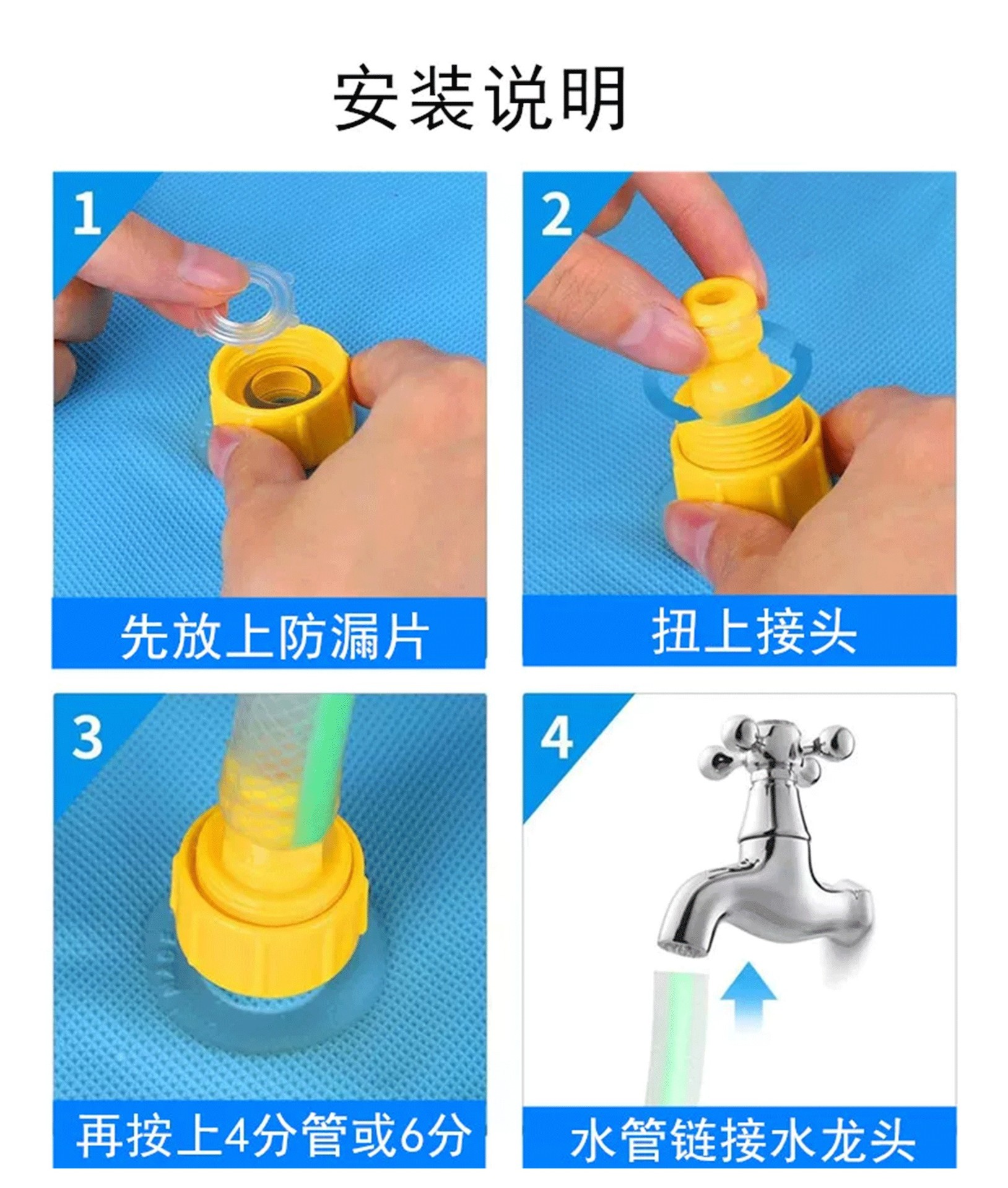 安装说明

1

先放上防漏片

2

扭上接头

3

再按上4分管或6分

4

水管链接水龙头