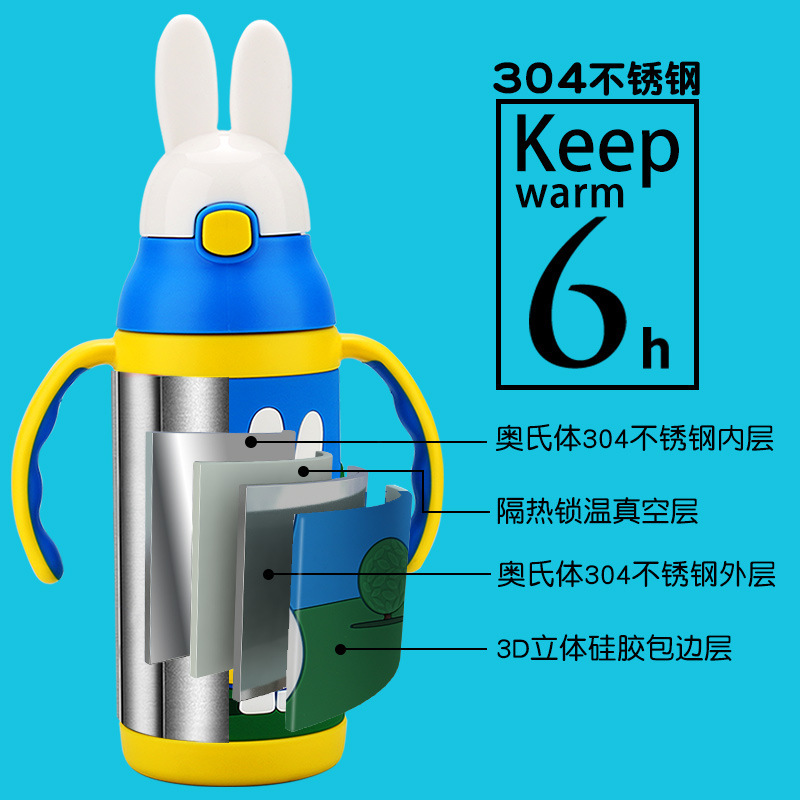 304不锈钢

Keep warm 6h

奥氏体304不锈钢内层

隔热锁温真空层

奥氏体304不锈钢外层

3D立体硅胶包边层